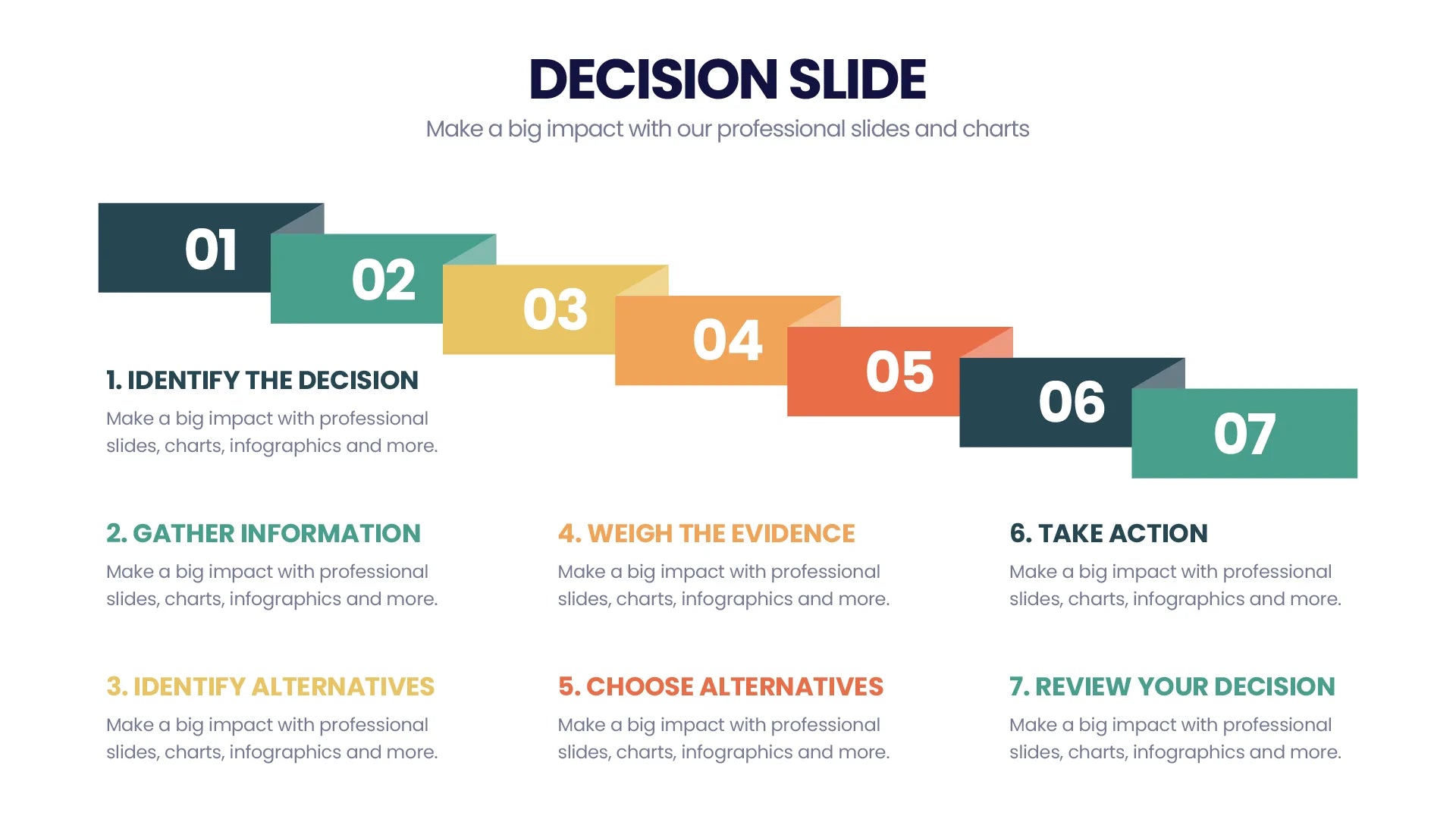 DECISION SLIDE

Make a big impact with our professional slides and charts

01

02

03

04

05

06

07

1. IDENTIFY THE DECISION

Make a big impact with professional slides, charts, infographics and more.

2. GATHER INFORMATION

Make a big impact with professional slides, charts, infographics and more.

3. IDENTIFY ALTERNATIVES

Make a big impact with professional slides, charts, infographics and more.

4. WEIGH THE EVIDENCE

Make a big impact with professional slides, charts, infographics and more.

5. CHOOSE ALTERNATIVES

Make a big impact with professional slides, charts, infographics and more.

6. TAKE ACTION

Make a big impact with professional slides, charts, infographics and more.

7. REVIEW YOUR DECISION

Make a big impact with professional slides, charts, infographics and more.