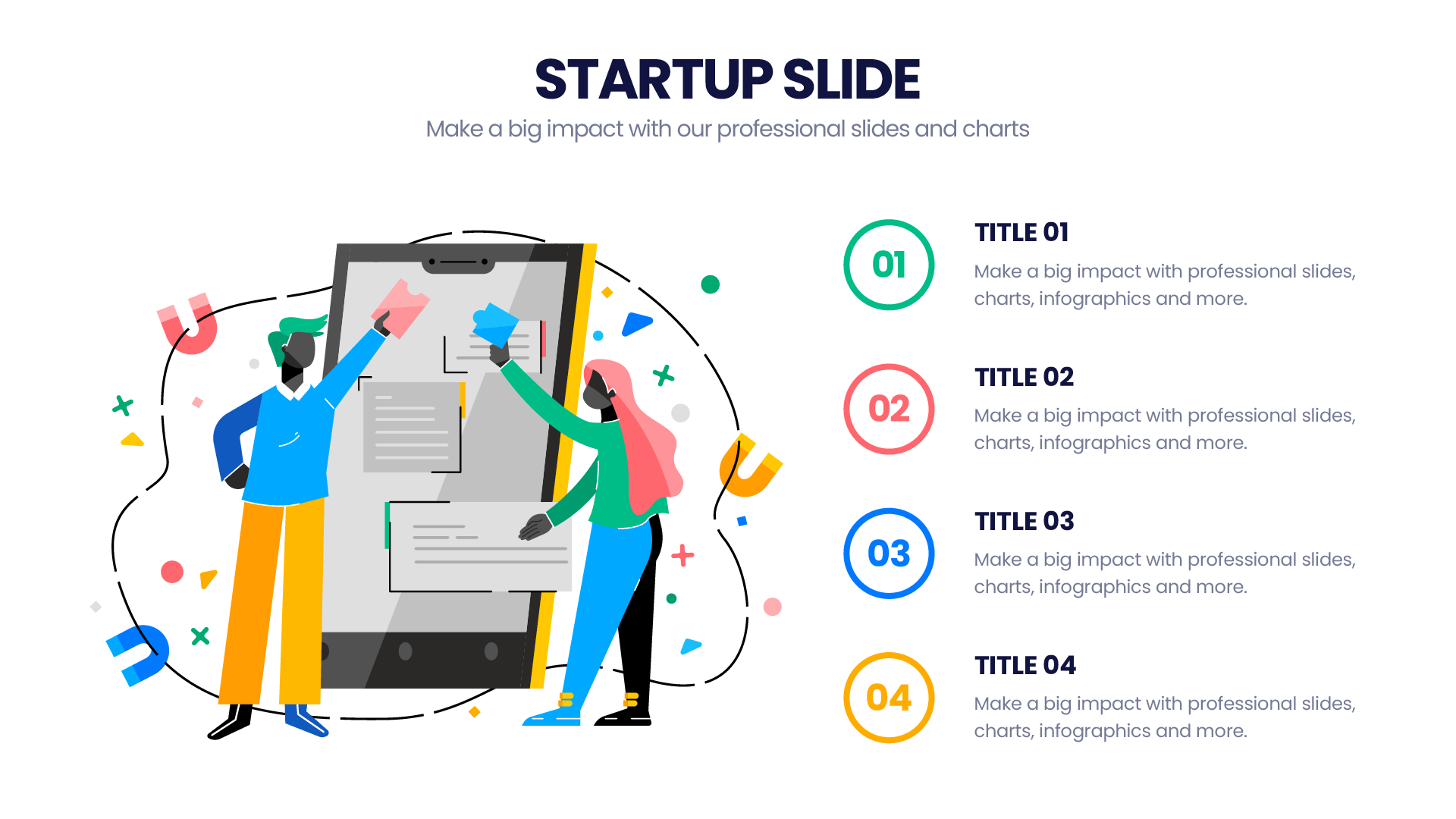 STARTUP SLIDE

Make a big impact with our professional slides and charts

01

TITLE 01

Make a big impact with professional slides, charts, infographics and more.

02

TITLE 02

Make a big impact with professional slides, charts, infographics and more.

03

TITLE 03

Make a big impact with professional slides, charts, infographics and more.

04

TITLE 04

Make a big impact with professional slides, charts, infographics and more.