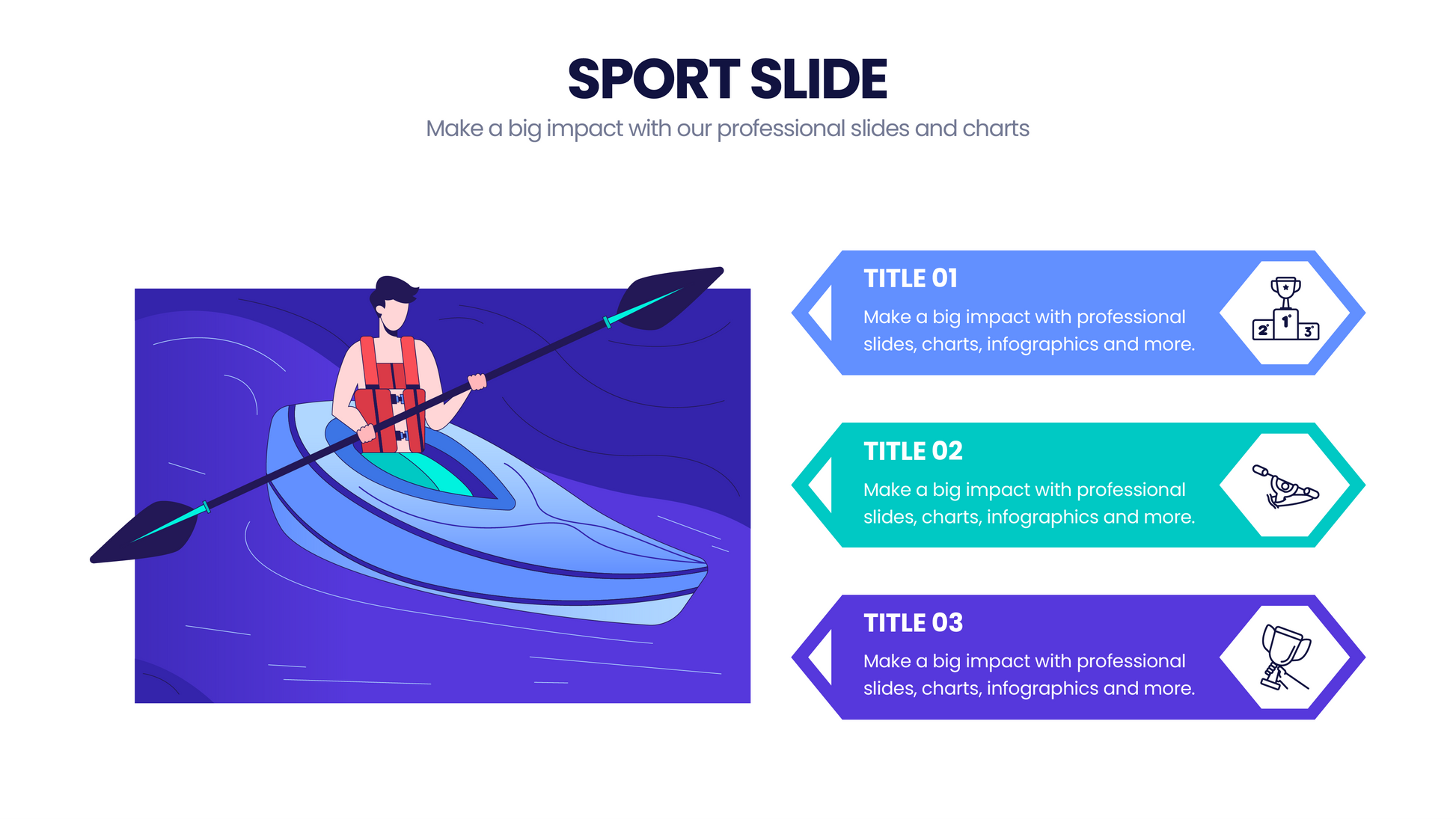 SPORT SLIDE

Make a big impact with our professional slides and charts

TITLE 01

Make a big impact with professional slides, charts, infographics and more.

2 1 3

TITLE 02

Make a big impact with professional slides, charts, infographics and more.

TITLE 03

Make a big impact with professional slides, charts, infographics and more.