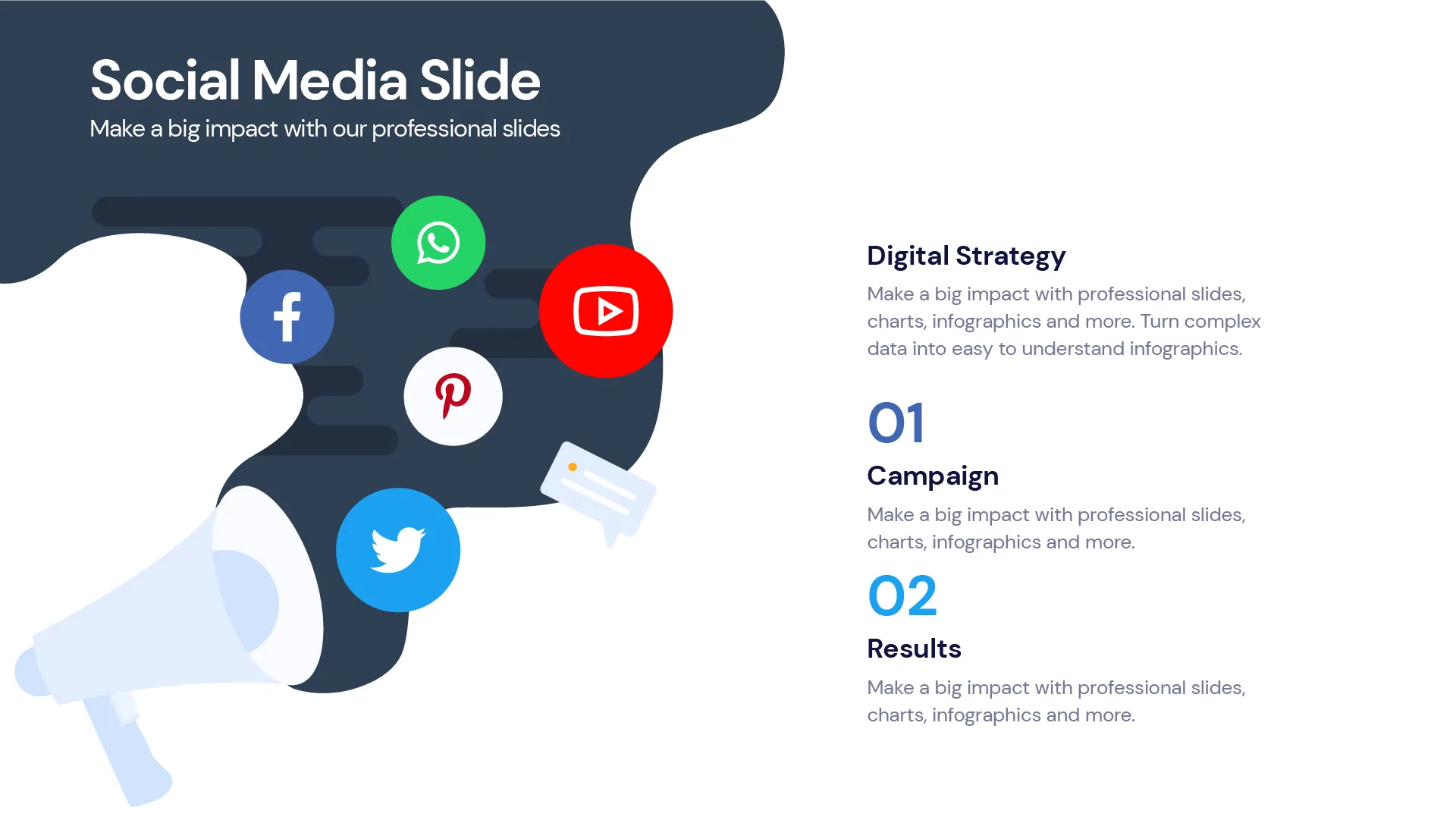 Social Media Slide
Make a big impact with our professional slides

Digital Strategy
Make a big impact with professional slides, charts, infographics and more. Turn complex data into easy to understand infographics.

01
Campaign
Make a big impact with professional slides, charts, infographics and more.

02
Results
Make a big impact with professional slides, charts, infographics and more.