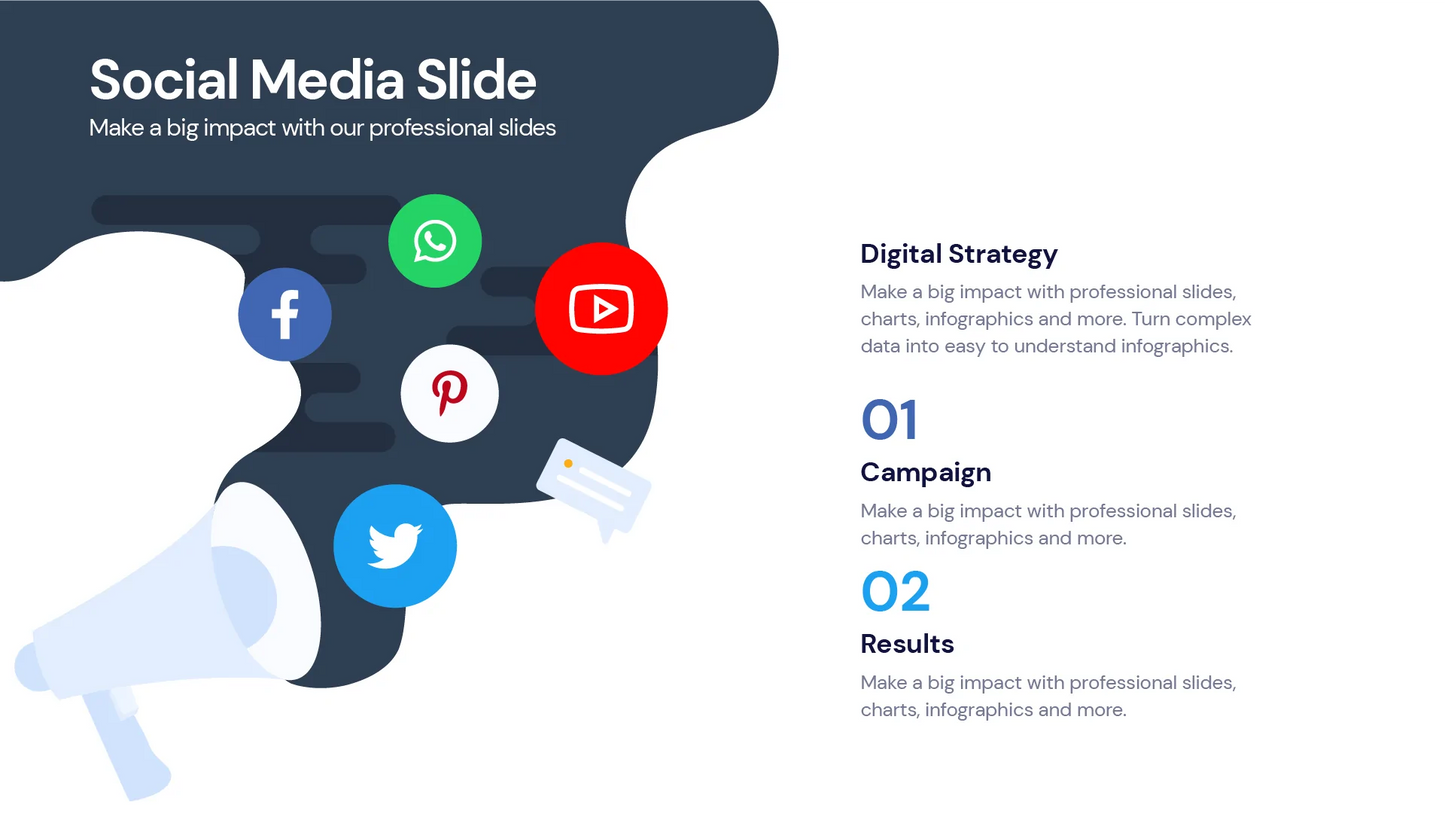 Social Media Slide
Make a big impact with our professional slides

Digital Strategy
Make a big impact with professional slides, charts, infographics and more. Turn complex data into easy to understand infographics.

01
Campaign
Make a big impact with professional slides, charts, infographics and more.

02
Results
Make a big impact with professional slides, charts, infographics and more.