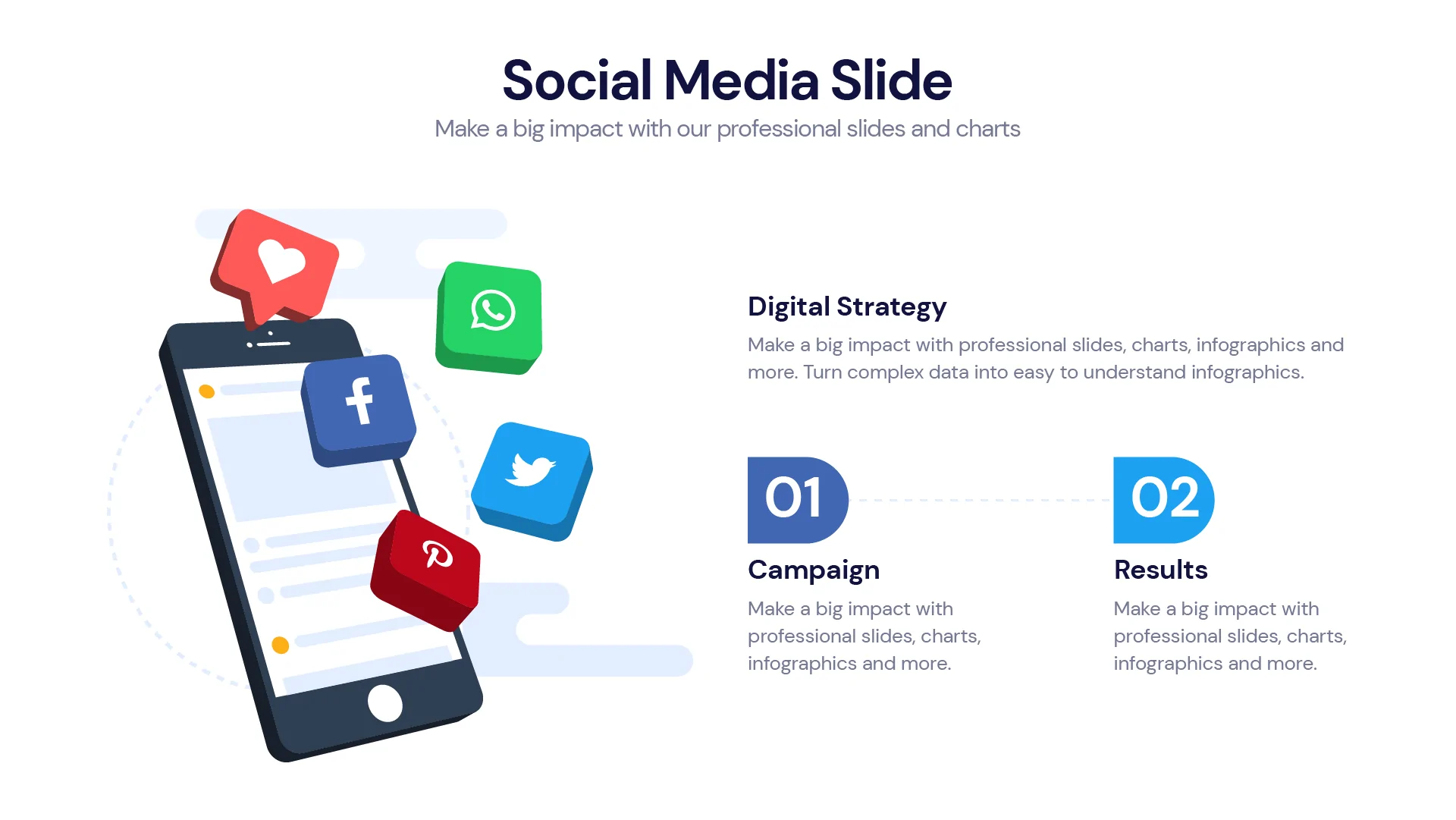 Social Media Slide
Make a big impact with our professional slides and charts

Digital Strategy
Make a big impact with professional slides, charts, infographics and more. Turn complex data into easy to understand infographics.

01
Campaign
Make a big impact with professional slides, charts, infographics and more.

02
Results
Make a big impact with professional slides, charts, infographics and more.