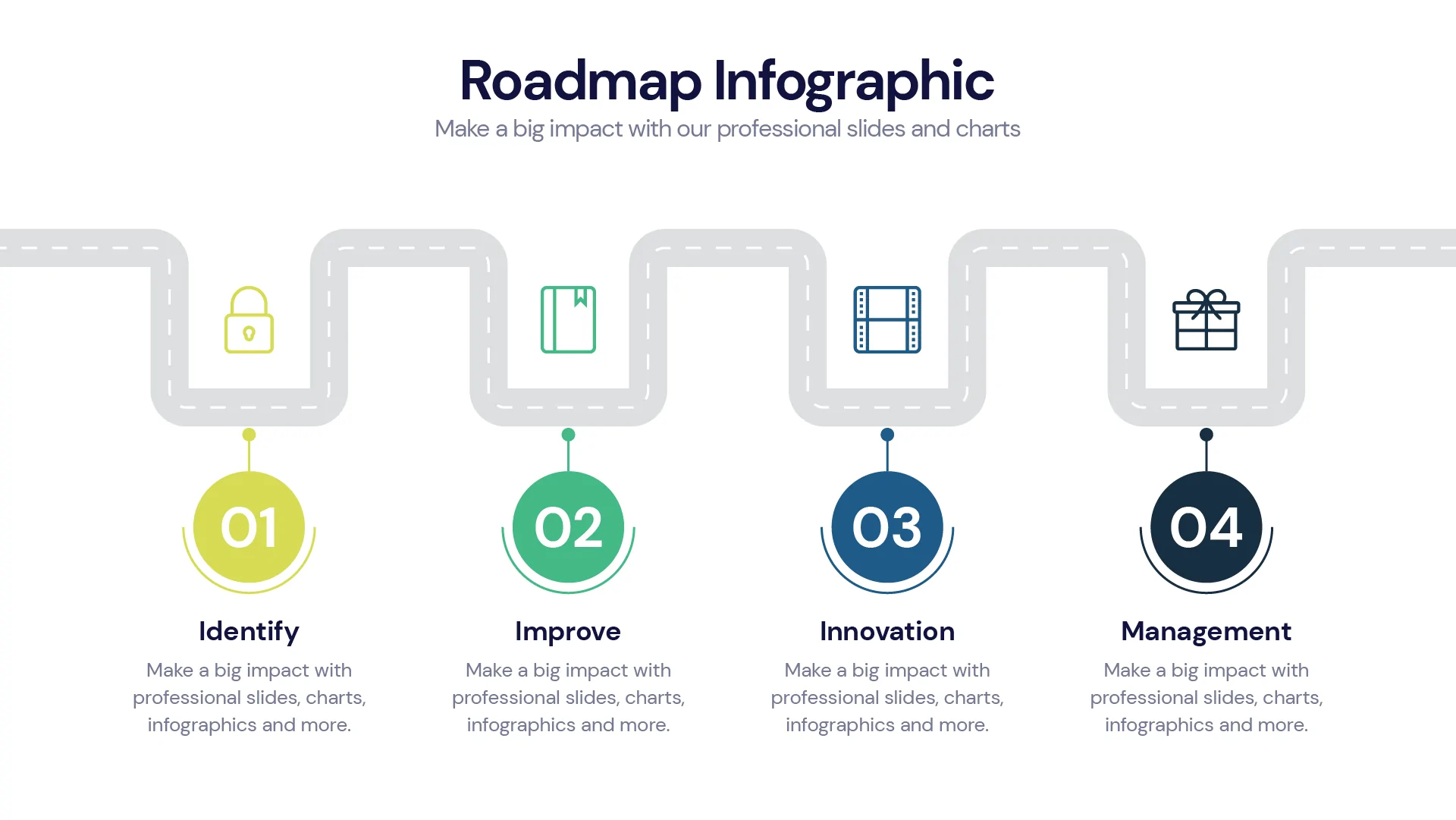 Roadmap Infographic

Make a big impact with our professional slides and charts

01

Identify

Make a big impact with professional slides, charts, infographics and more.

02

Improve

Make a big impact with professional slides, charts, infographics and more.

03

Innovation

Make a big impact with professional slides, charts, infographics and more.

04

Management

Make a big impact with professional slides, charts, infographics and more.