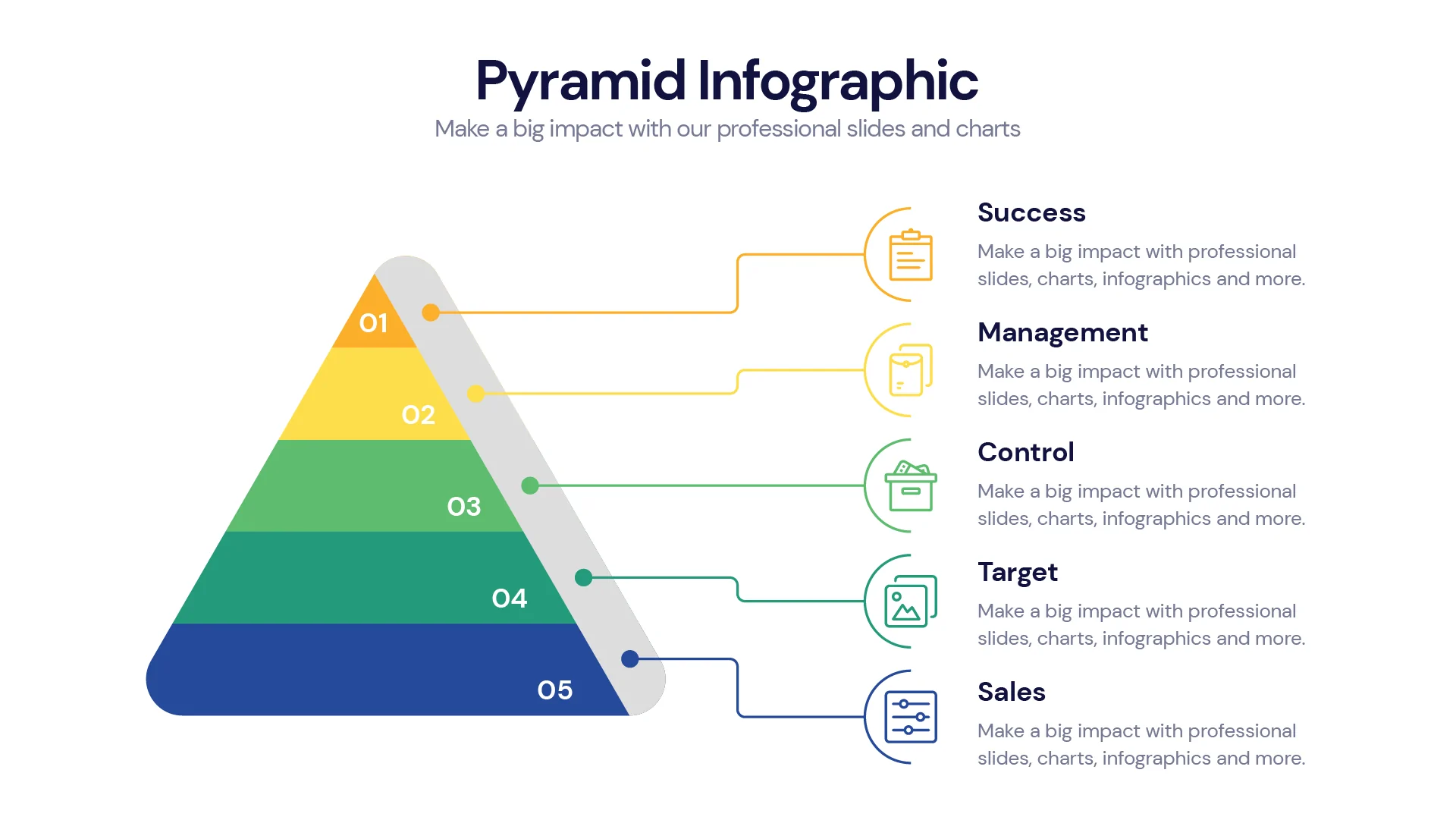 Pyramid Infographic
Make a big impact with our professional slides and charts

01
02
03
04
05

Success
Make a big impact with professional slides, charts, infographics and more.

Management
Make a big impact with professional slides, charts, infographics and more.

Control
Make a big impact with professional slides, charts, infographics and more.

Target
Make a big impact with professional slides, charts, infographics and more.

Sales
Make a big impact with professional slides, charts, infographics and more.