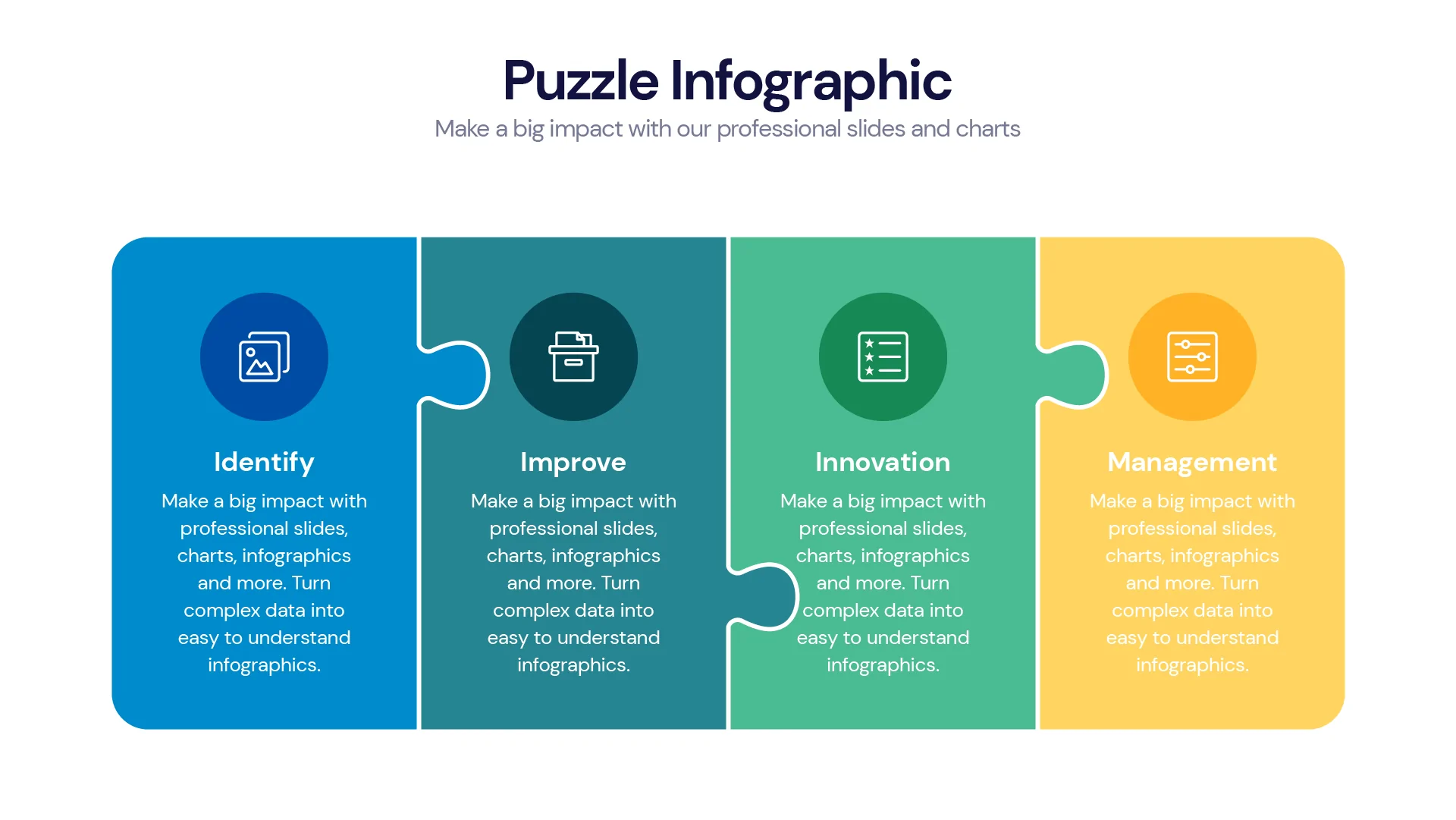 Puzzle Infographic

Make a big impact with our professional slides and charts

Identify

Make a big impact with professional slides, charts, infographics and more. Turn complex data into easy to understand infographics.

Improve

Make a big impact with professional slides, charts, infographics and more. Turn complex data into easy to understand infographics.

Innovation

Make a big impact with professional slides, charts, infographics and more. Turn complex data into easy to understand infographics.

Management

Make a big impact with professional slides, charts, infographics and more. Turn complex data into easy to understand infographics.