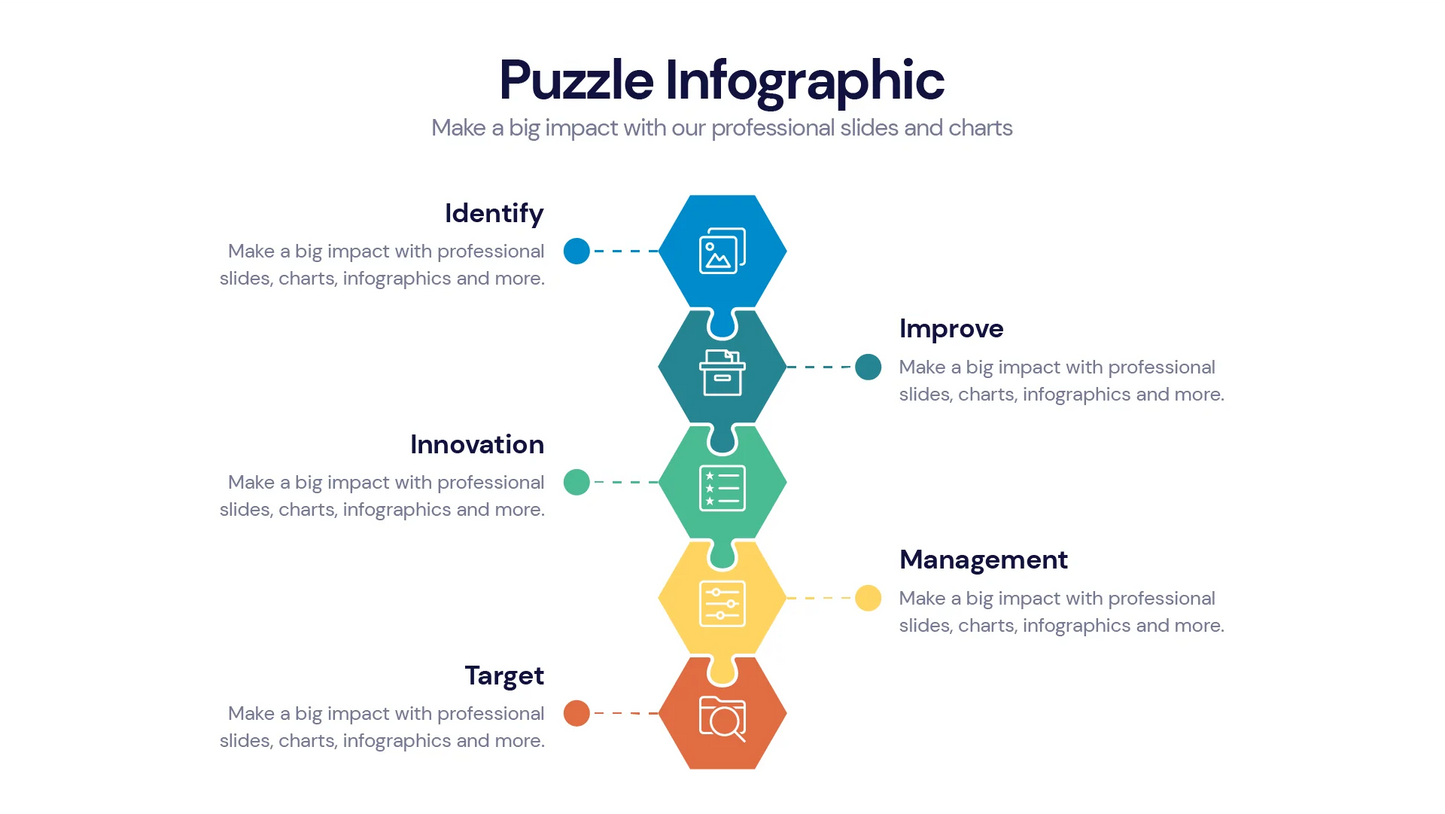 Puzzle Infographic
Make a big impact with our professional slides and charts

Identify
Make a big impact with professional slides, charts, infographics and more.

Improve
Make a big impact with professional slides, charts, infographics and more.

Innovation
Make a big impact with professional slides, charts, infographics and more.

Management
Make a big impact with professional slides, charts, infographics and more.

Target
Make a big impact with professional slides, charts, infographics and more.