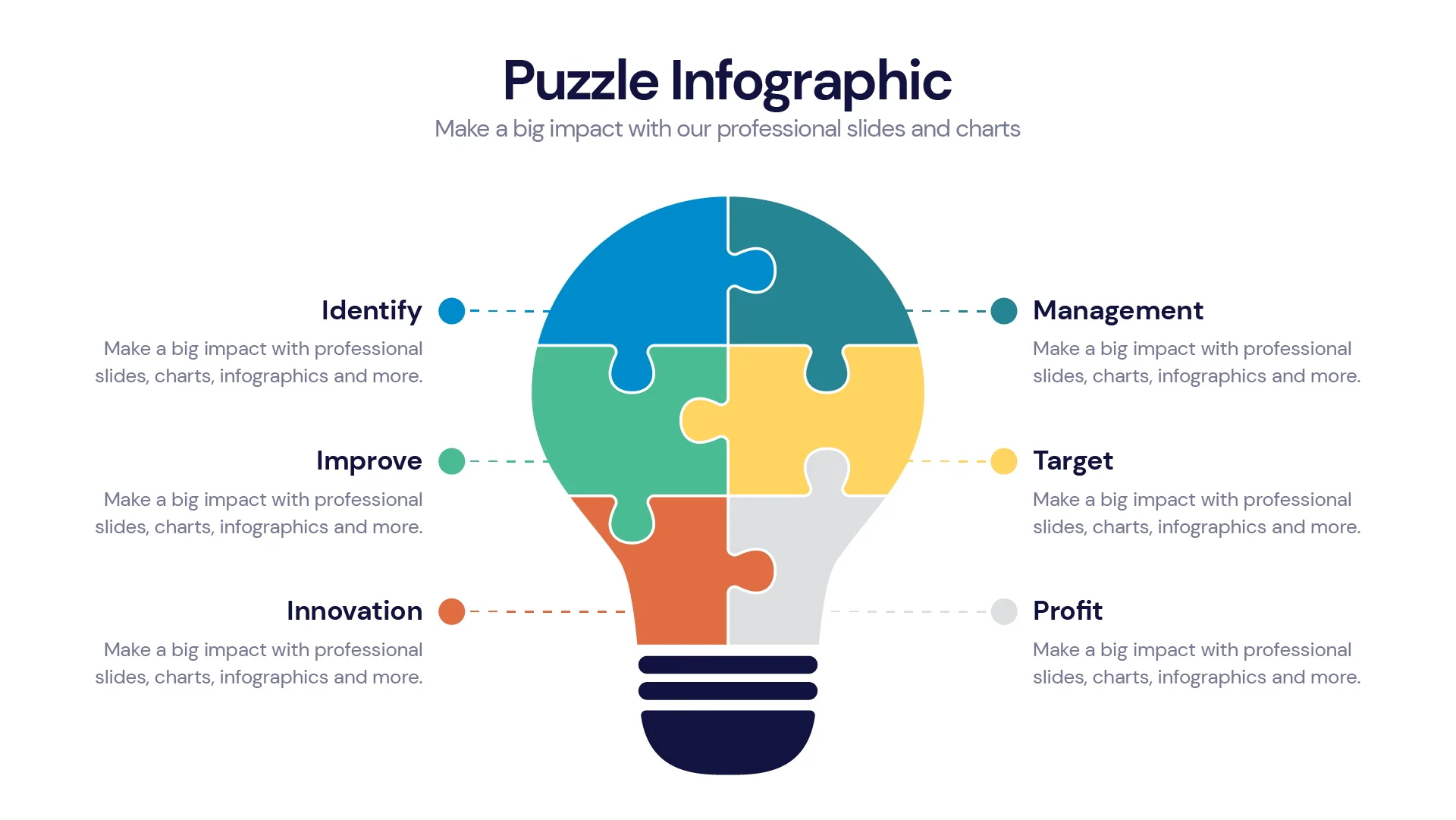 Puzzle Infographic
Make a big impact with our professional slides and charts

Identify
Make a big impact with professional slides, charts, infographics and more.

Improve
Make a big impact with professional slides, charts, infographics and more.

Innovation
Make a big impact with professional slides, charts, infographics and more.

Management
Make a big impact with professional slides, charts, infographics and more.

Target
Make a big impact with professional slides, charts, infographics and more.

Profit
Make a big impact with professional slides, charts, infographics and more.