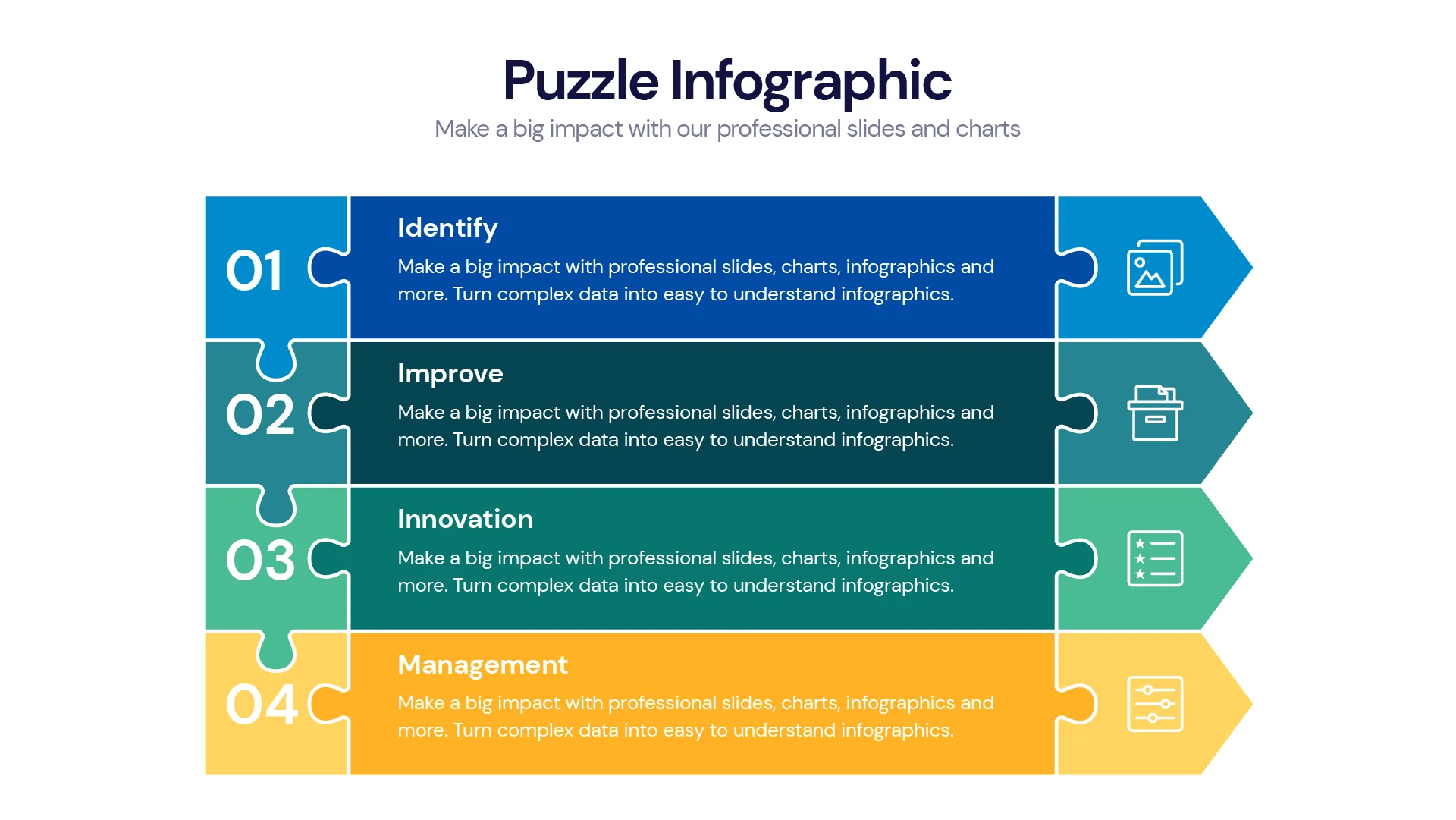 Puzzle Infographic

Make a big impact with our professional slides and charts

01

Identify

Make a big impact with professional slides, charts, infographics and more. Turn complex data into easy to understand infographics.

02

Improve

Make a big impact with professional slides, charts, infographics and more. Turn complex data into easy to understand infographics.

03

Innovation

Make a big impact with professional slides, charts, infographics and more. Turn complex data into easy to understand infographics.

04

Management

Make a big impact with professional slides, charts, infographics and more. Turn complex data into easy to understand infographics.