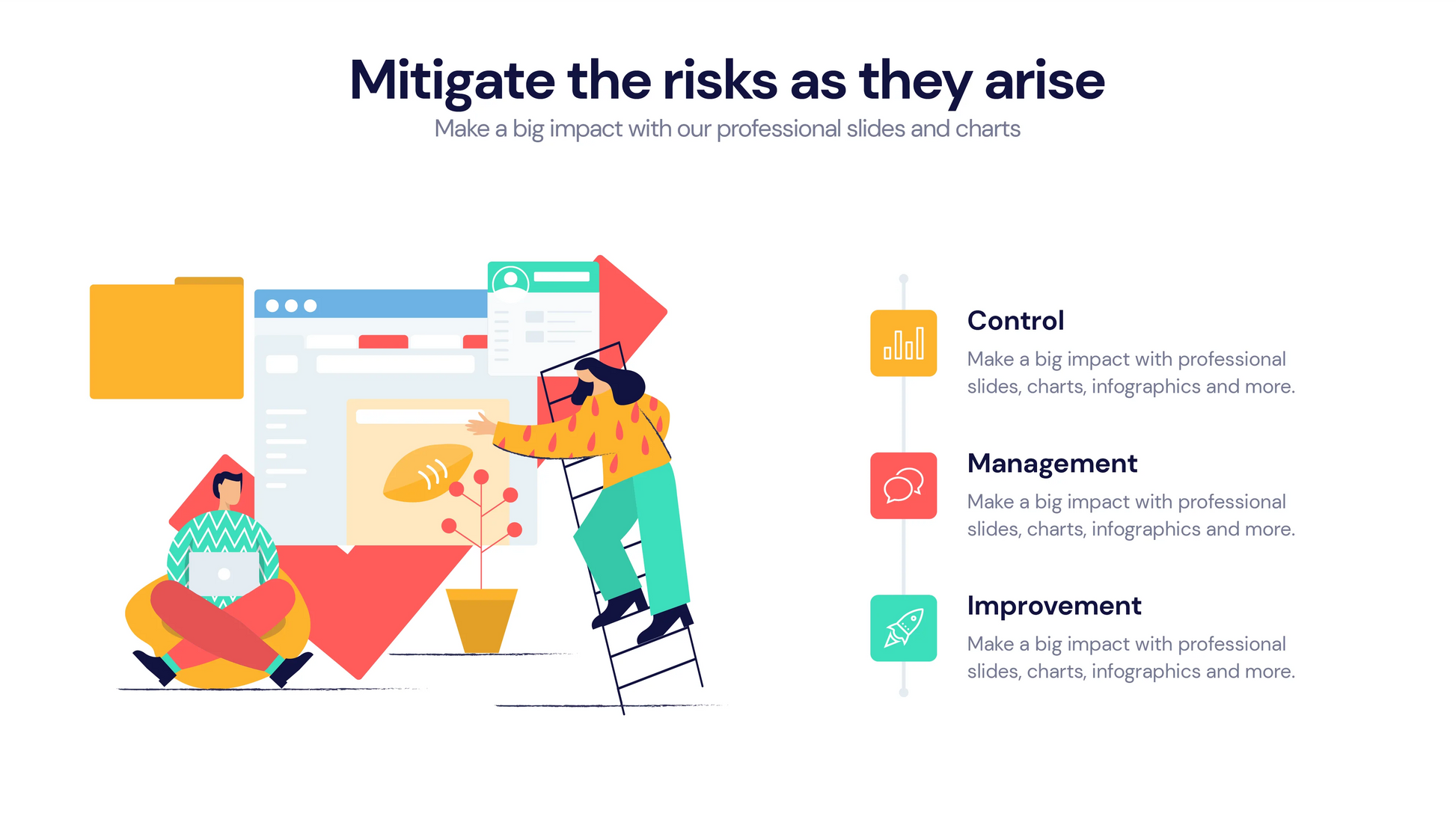 Mitigate the risks as they arise
Make a big impact with our professional slides and charts

Control
Make a big impact with professional slides, charts, infographics and more.

Management
Make a big impact with professional slides, charts, infographics and more.

Improvement
Make a big impact with professional slides, charts, infographics and more.