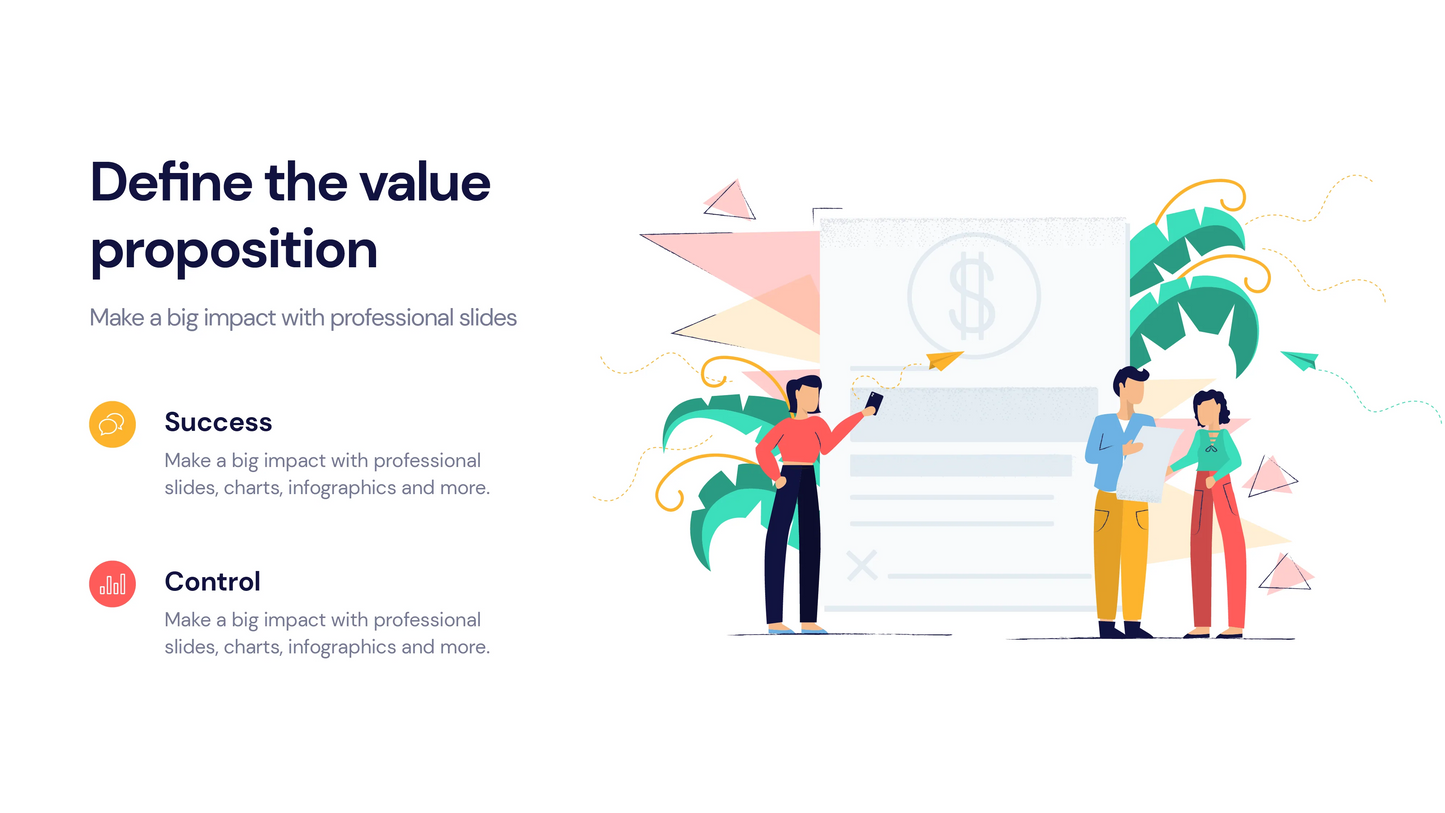 Define the value proposition

Make a big impact with professional slides

Success

Make a big impact with professional slides, charts, infographics and more.

Control

Make a big impact with professional slides, charts, infographics and more.

$