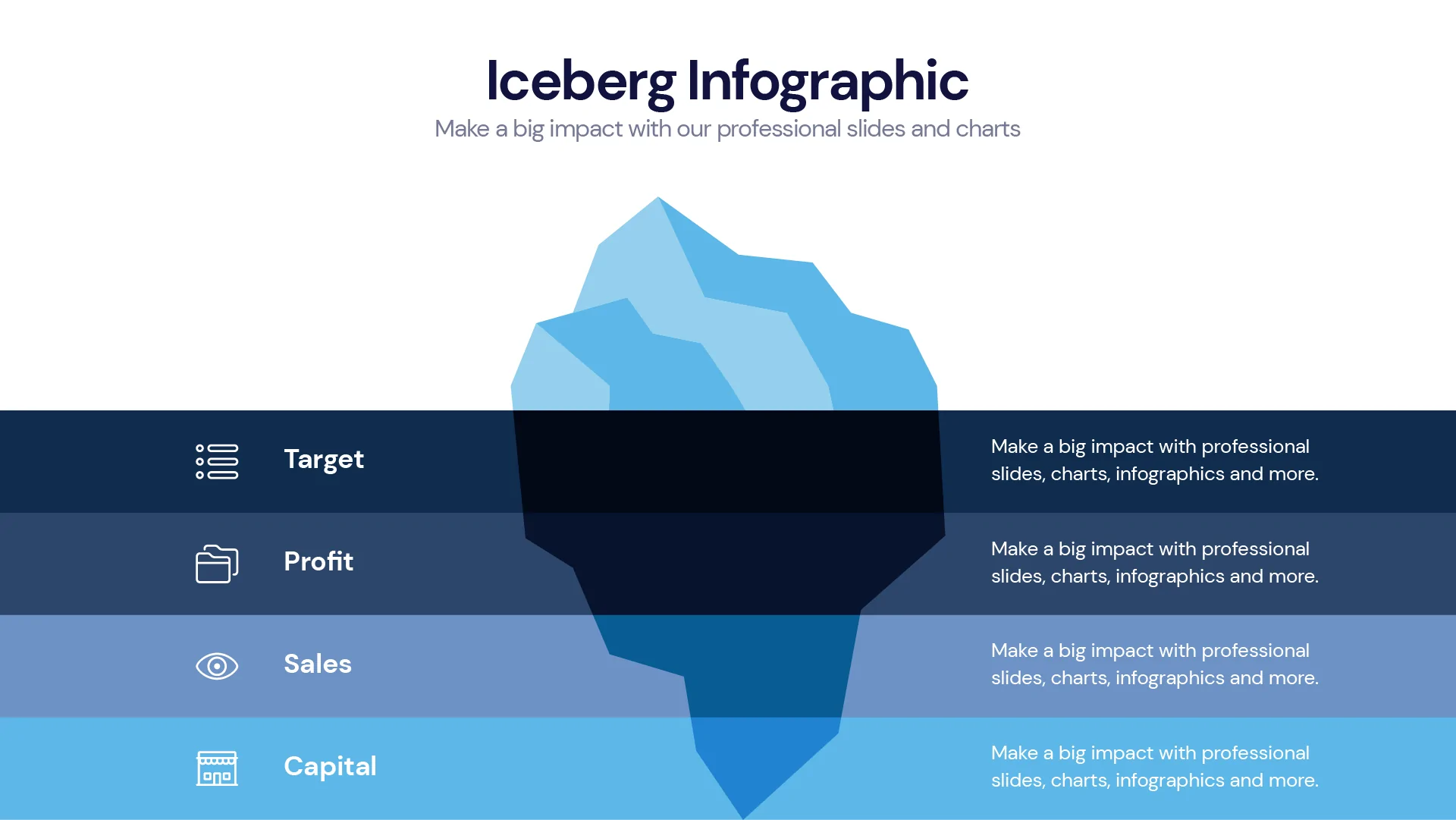 Iceberg Infographic

Make a big impact with our professional slides and charts

Target

Make a big impact with professional slides, charts, infographics and more.

Profit

Make a big impact with professional slides, charts, infographics and more.

Sales

Make a big impact with professional slides, charts, infographics and more.

Capital

Make a big impact with professional slides, charts, infographics and more.