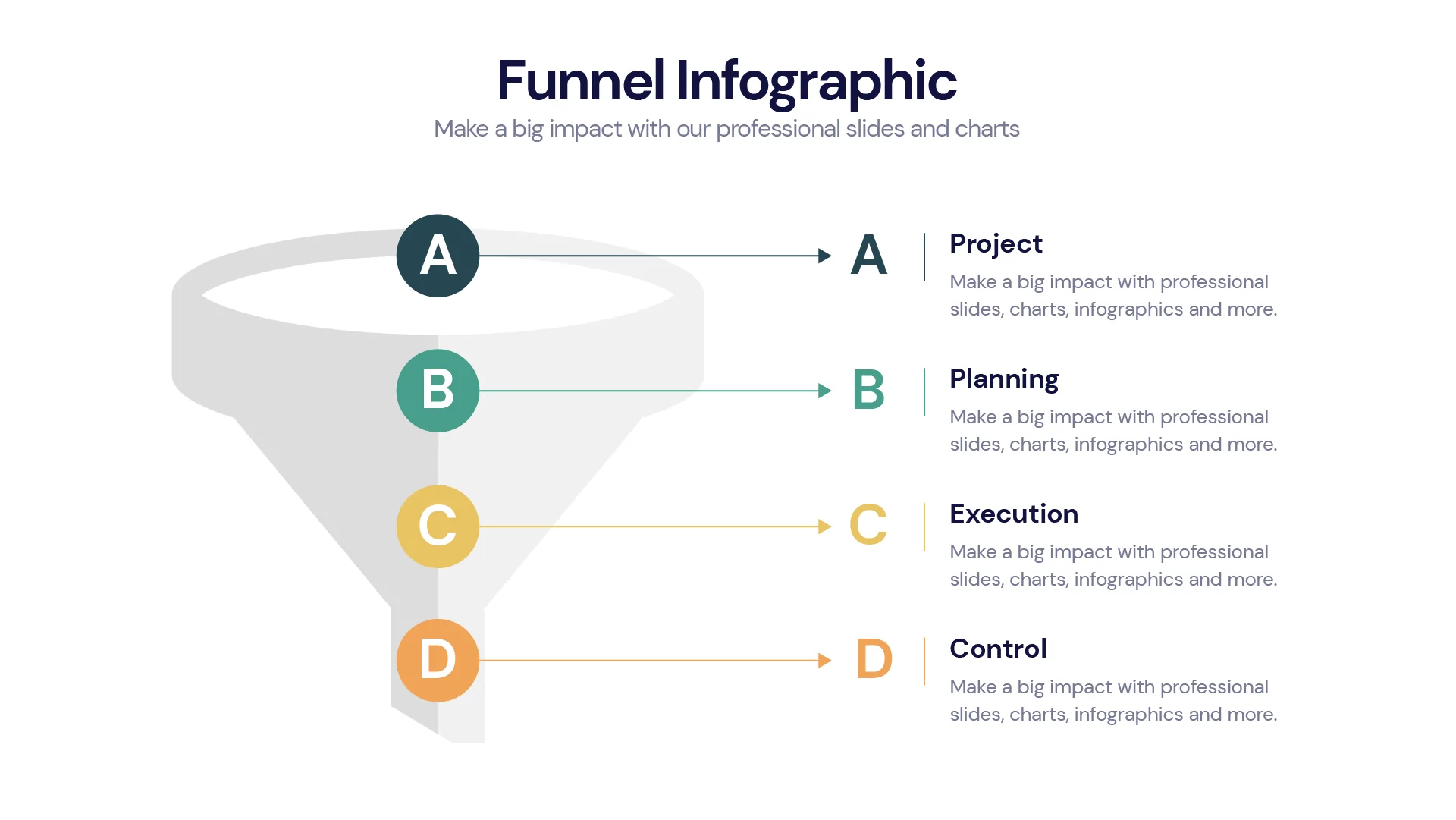 Funnel Infographic
Make a big impact with our professional slides and charts

A

B

C

D

A
Project
Make a big impact with professional slides, charts, infographics and more.

B
Planning
Make a big impact with professional slides, charts, infographics and more.

C
Execution
Make a big impact with professional slides, charts, infographics and more.

D
Control
Make a big impact with professional slides, charts, infographics and more.