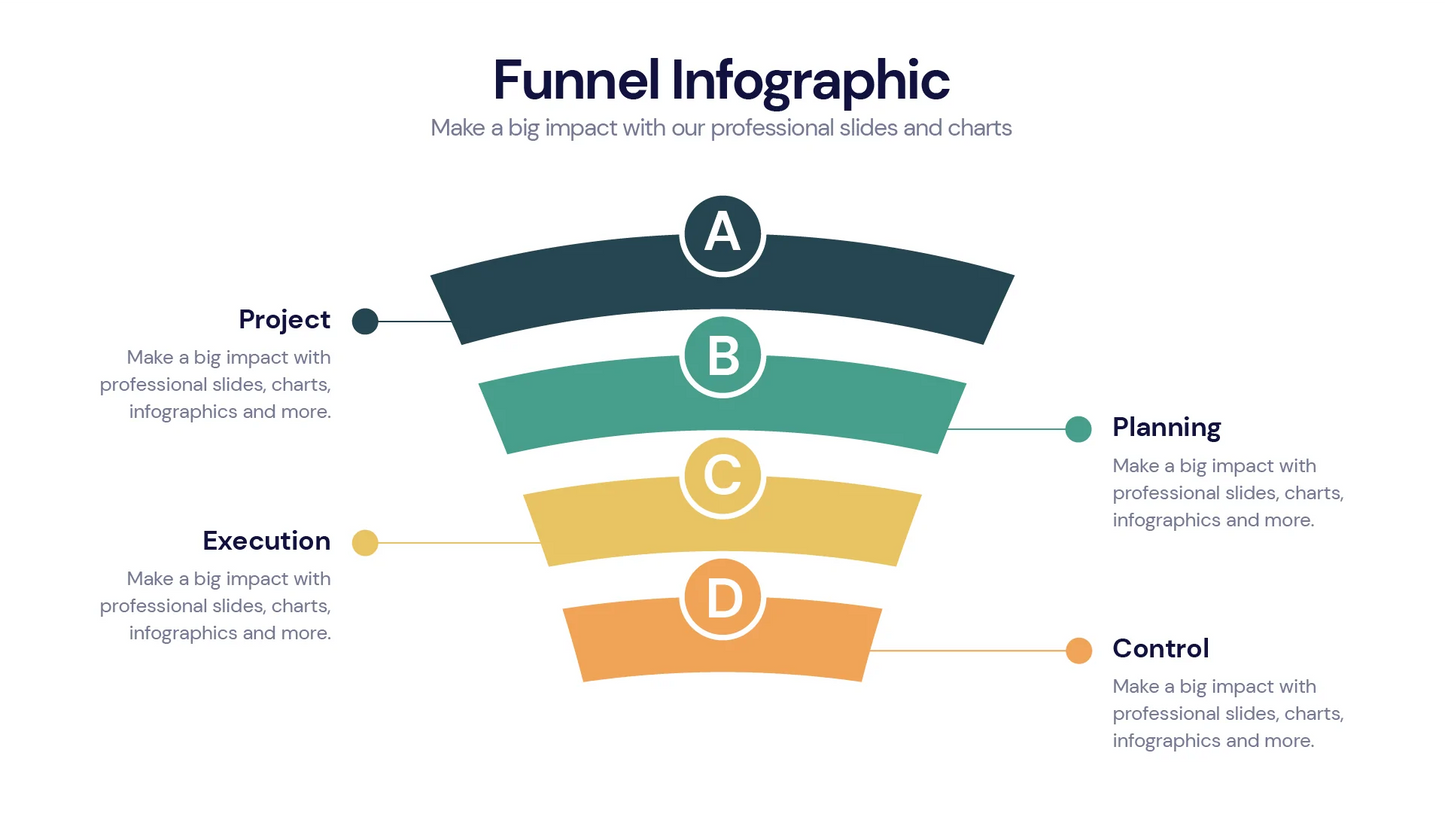 Funnel Infographic
Make a big impact with our professional slides and charts

A

Project
Make a big impact with professional slides, charts, infographics and more.

B

Planning
Make a big impact with professional slides, charts, infographics and more.

C

Execution
Make a big impact with professional slides, charts, infographics and more.

D

Control
Make a big impact with professional slides, charts, infographics and more.