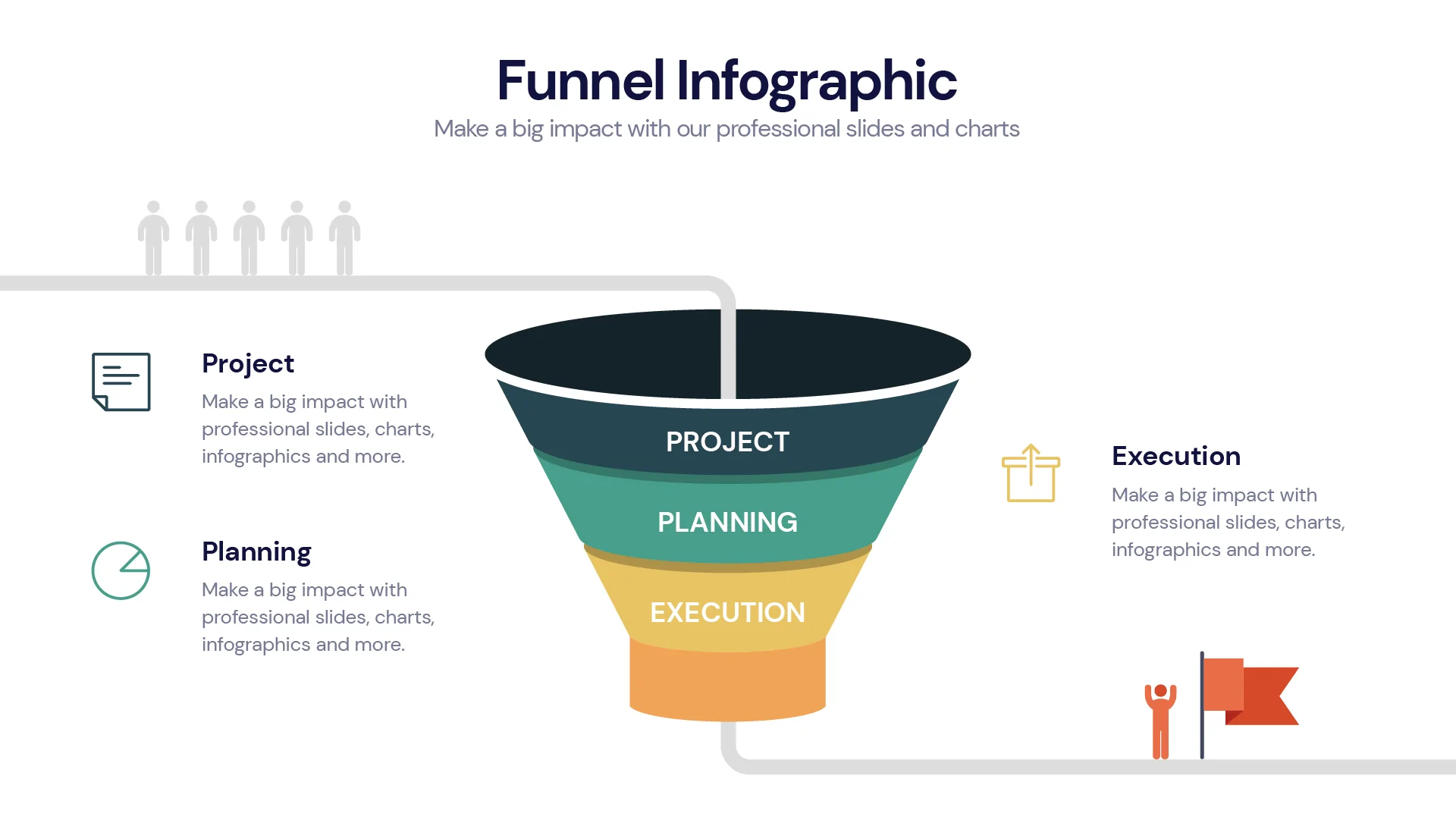 Funnel Infographic
Make a big impact with our professional slides and charts

Project
Make a big impact with professional slides, charts, infographics and more.

Planning
Make a big impact with professional slides, charts, infographics and more.

PROJECT
PLANNING
EXECUTION

Execution
Make a big impact with professional slides, charts, infographics and more.