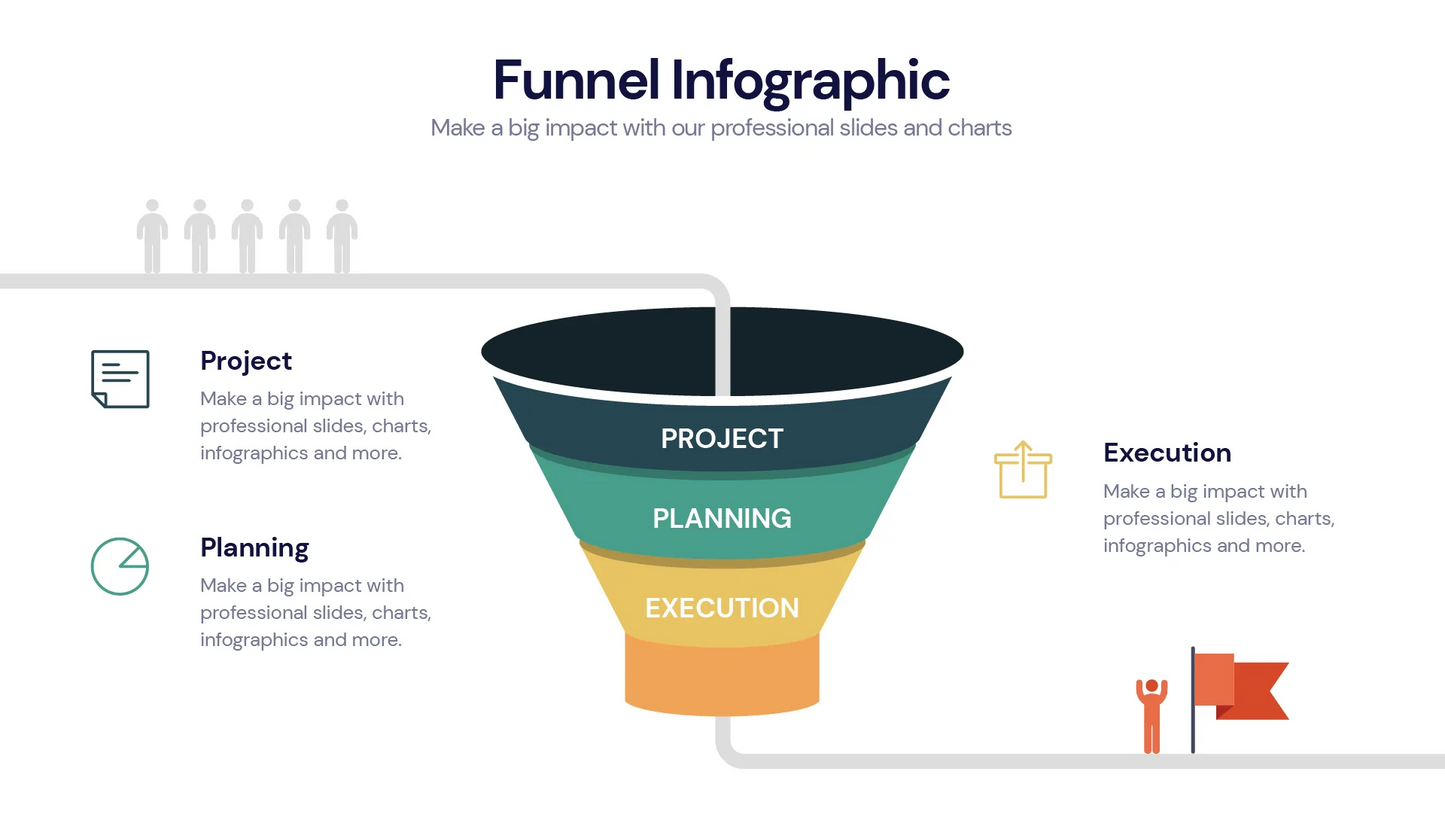 Funnel Infographic

Make a big impact with our professional slides and charts

Project

Make a big impact with professional slides, charts, infographics and more.

Planning

Make a big impact with professional slides, charts, infographics and more.

PROJECT

PLANNING

EXECUTION

Execution

Make a big impact with professional slides, charts, infographics and more.