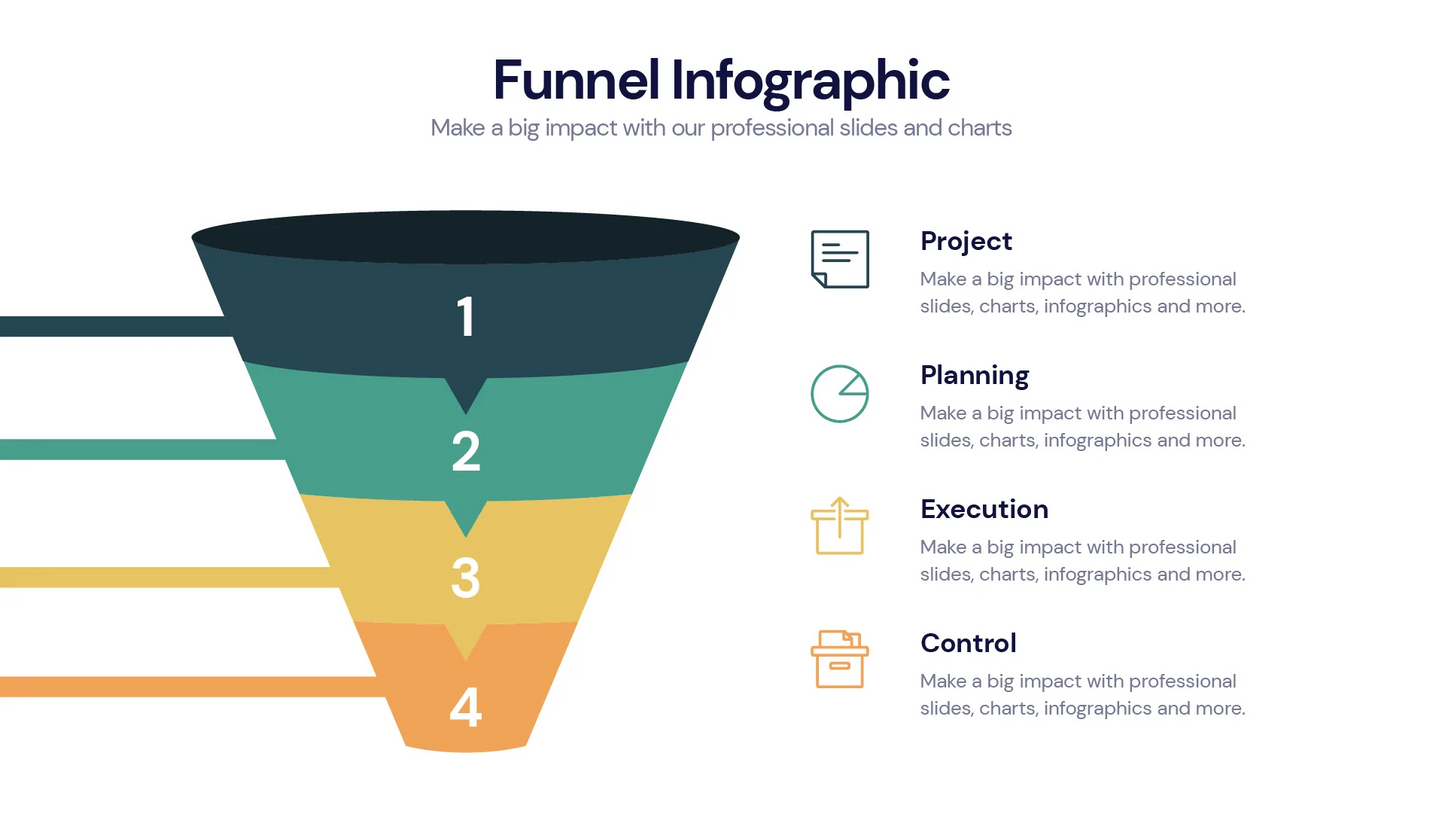 Funnel Infographic

Make a big impact with our professional slides and charts

1

2

3

4

Project

Make a big impact with professional slides, charts, infographics and more.

Planning

Make a big impact with professional slides, charts, infographics and more.

Execution

Make a big impact with professional slides, charts, infographics and more.

Control

Make a big impact with professional slides, charts, infographics and more.