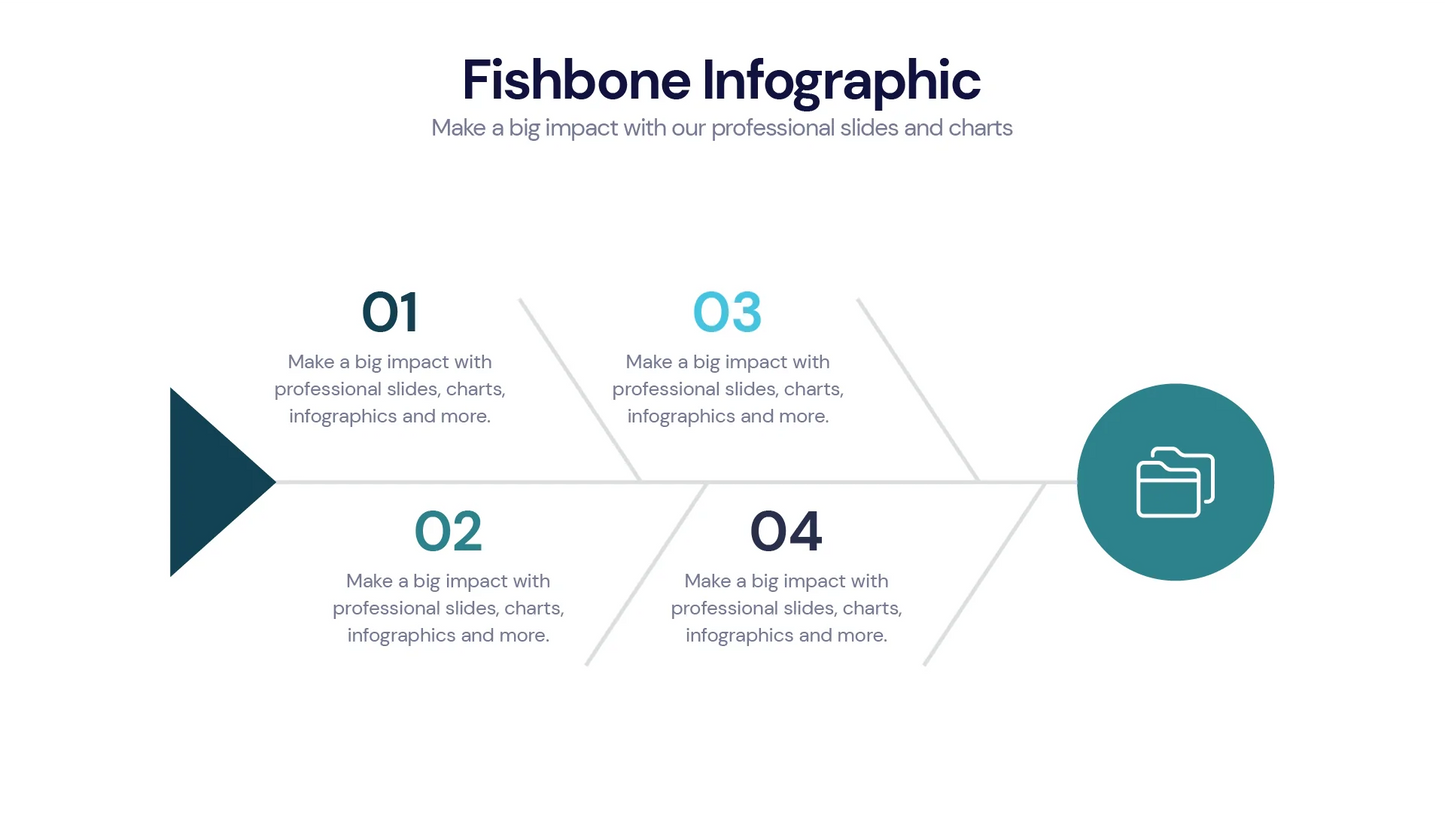 Fishbone Infographic

Make a big impact with our professional slides and charts

01

Make a big impact with professional slides, charts, infographics and more.

03

Make a big impact with professional slides, charts, infographics and more.

02

Make a big impact with professional slides, charts, infographics and more.

04

Make a big impact with professional slides, charts, infographics and more.