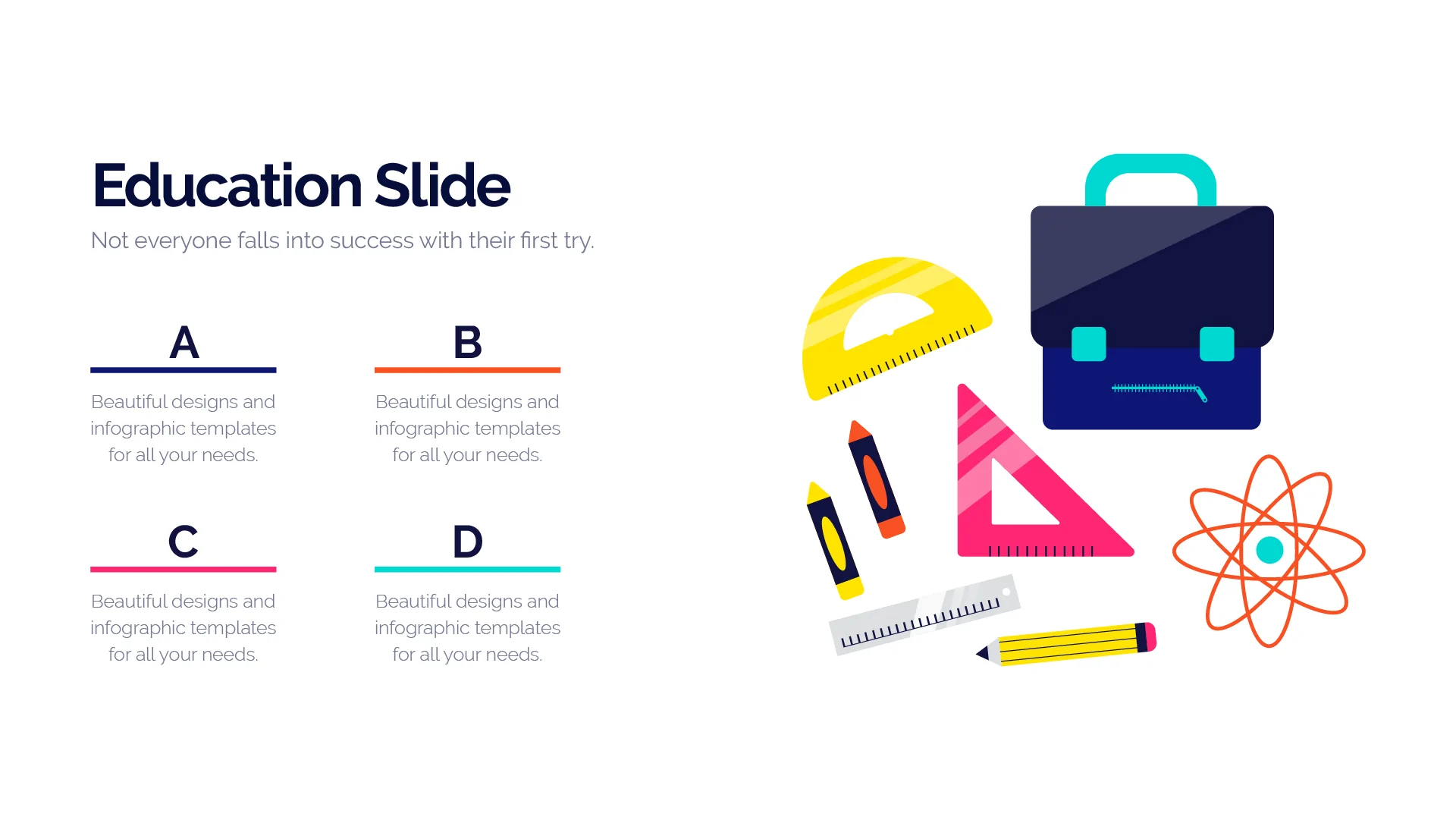 Education Slide

Not everyone falls into success with their first try.

A

Beautiful designs and infographic templates for all your needs.

B

Beautiful designs and infographic templates for all your needs.

C

Beautiful designs and infographic templates for all your needs.

D

Beautiful designs and infographic templates for all your needs.