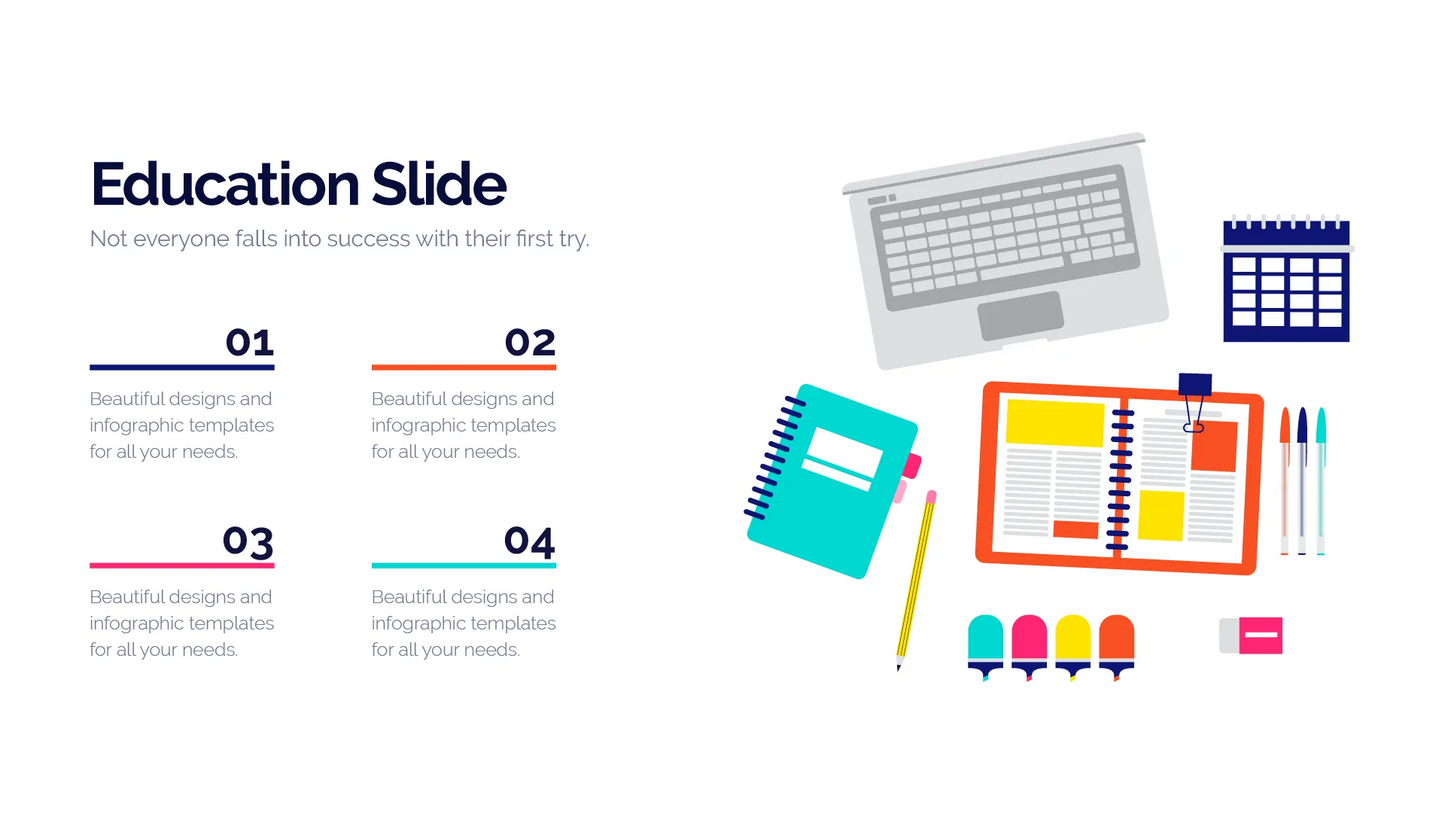 Education Slide

Not everyone falls into success with their first try.

01

Beautiful designs and infographic templates for all your needs.

02

Beautiful designs and infographic templates for all your needs.

03

Beautiful designs and infographic templates for all your needs.

04

Beautiful designs and infographic templates for all your needs.