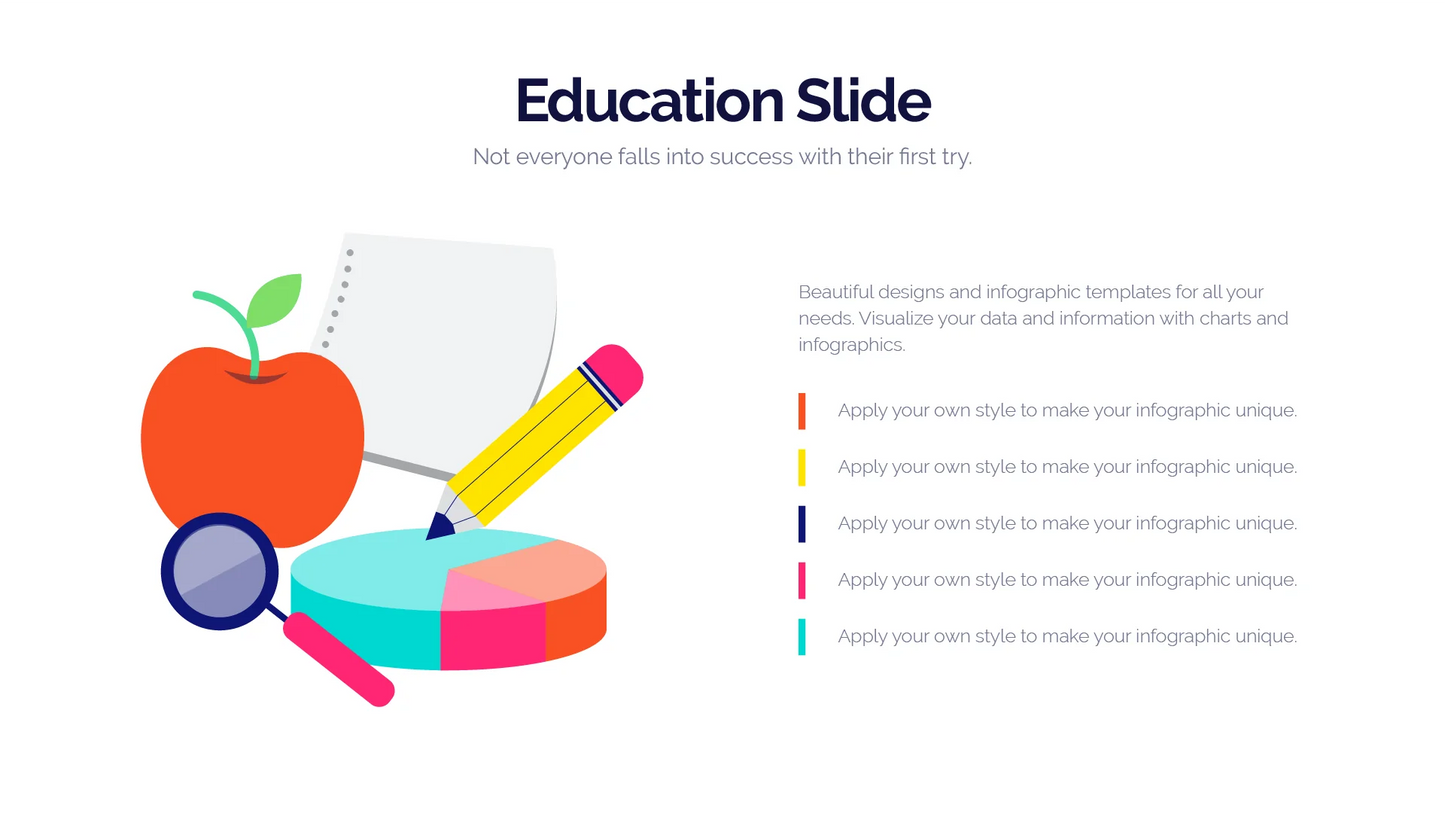 Education Slide

Not everyone falls into success with their first try.

Beautiful designs and infographic templates for all your needs. Visualize your data and information with charts and infographics.

Apply your own style to make your infographic unique.

Apply your own style to make your infographic unique.

Apply your own style to make your infographic unique.

Apply your own style to make your infographic unique.

Apply your own style to make your infographic unique.