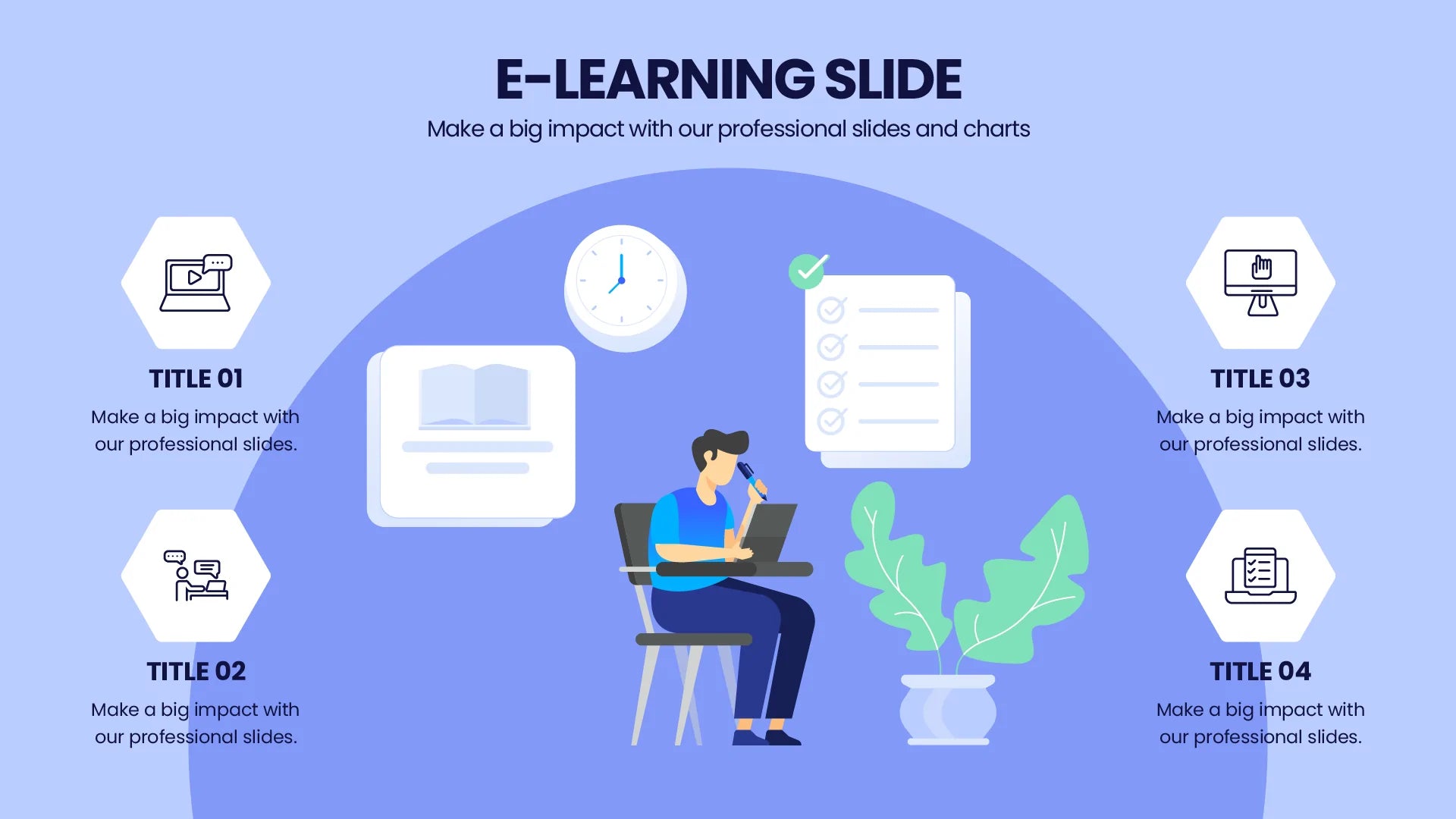 E-LEARNING SLIDE

Make a big impact with our professional slides and charts

TITLE 01

Make a big impact with our professional slides.

TITLE 02

Make a big impact with our professional slides.

TITLE 03

Make a big impact with our professional slides.

TITLE 04

Make a big impact with our professional slides.