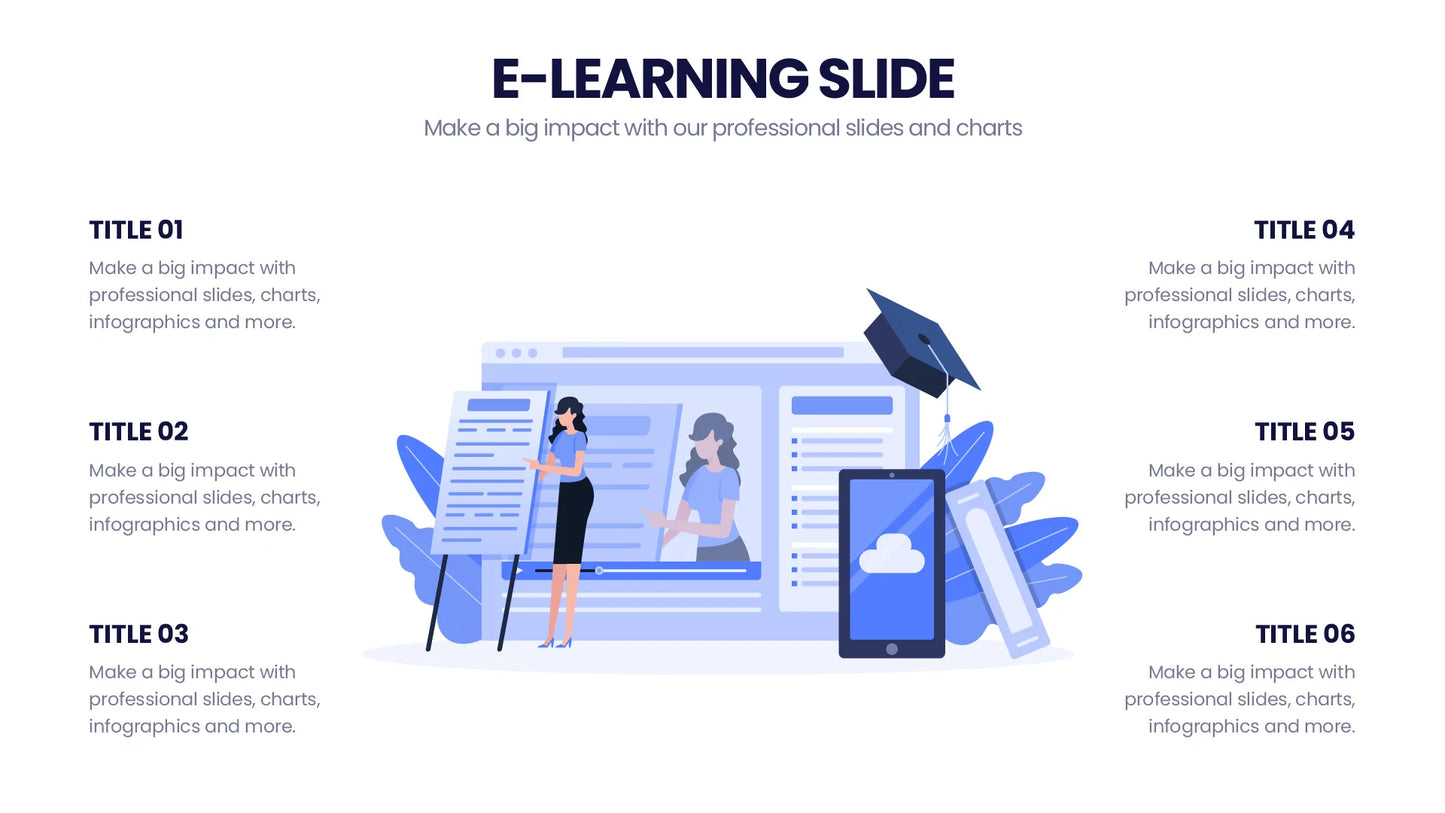 E-LEARNING SLIDE

Make a big impact with our professional slides and charts

TITLE 01

Make a big impact with professional slides, charts, infographics and more.

TITLE 02

Make a big impact with professional slides, charts, infographics and more.

TITLE 03

Make a big impact with professional slides, charts, infographics and more.

TITLE 04

Make a big impact with professional slides, charts, infographics and more.

TITLE 05

Make a big impact with professional slides, charts, infographics and more.

TITLE 06

Make a big impact with professional slides, charts, infographics and more.