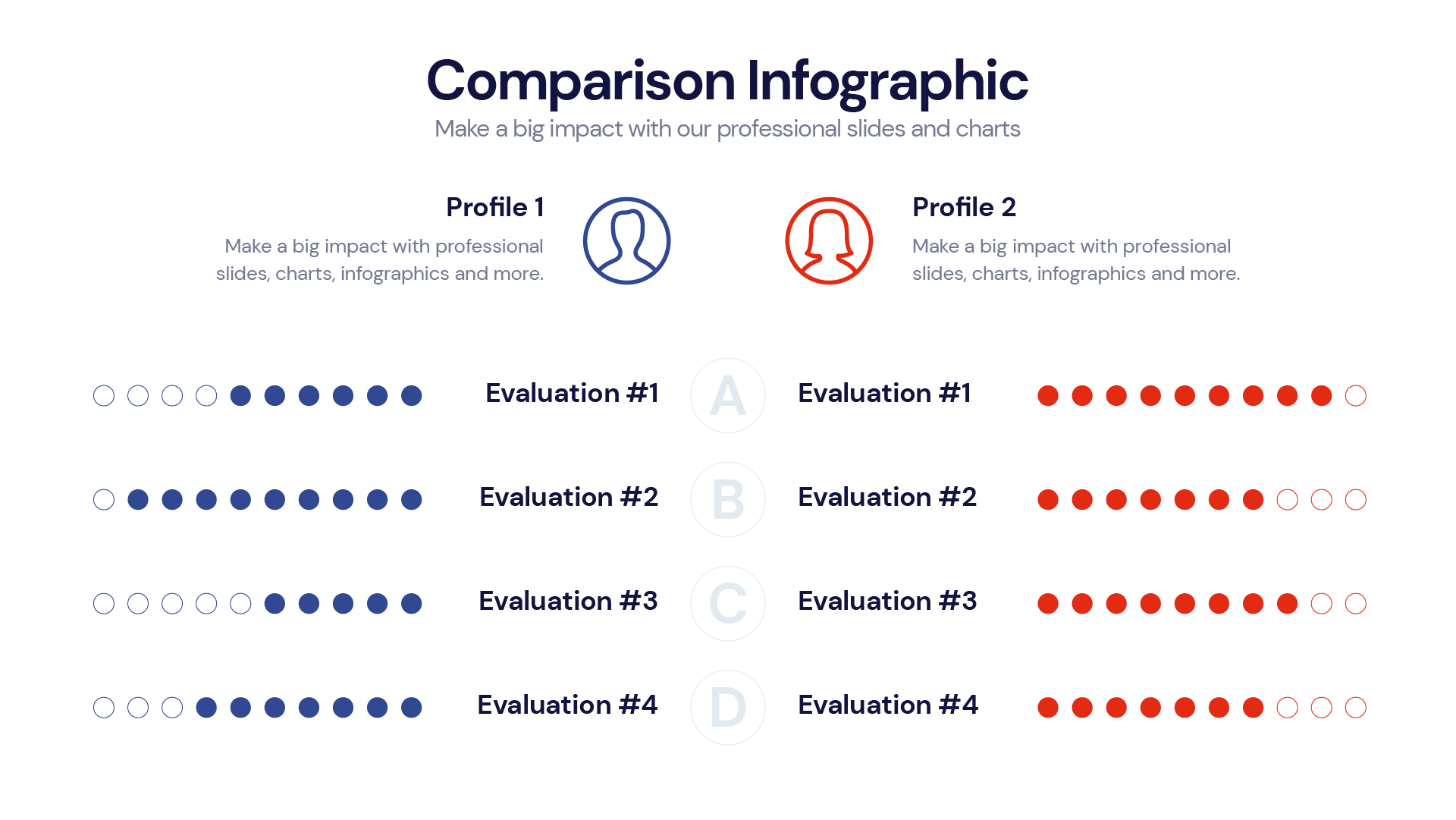 Comparison Infographic
Make a big impact with our professional slides and charts

Profile 1
Make a big impact with professional slides, charts, infographics and more.

Profile 2
Make a big impact with professional slides, charts, infographics and more.

Evaluation #1
A
Evaluation #1

Evaluation #2
B
Evaluation #2

Evaluation #3
C
Evaluation #3

Evaluation #4
D
Evaluation #4