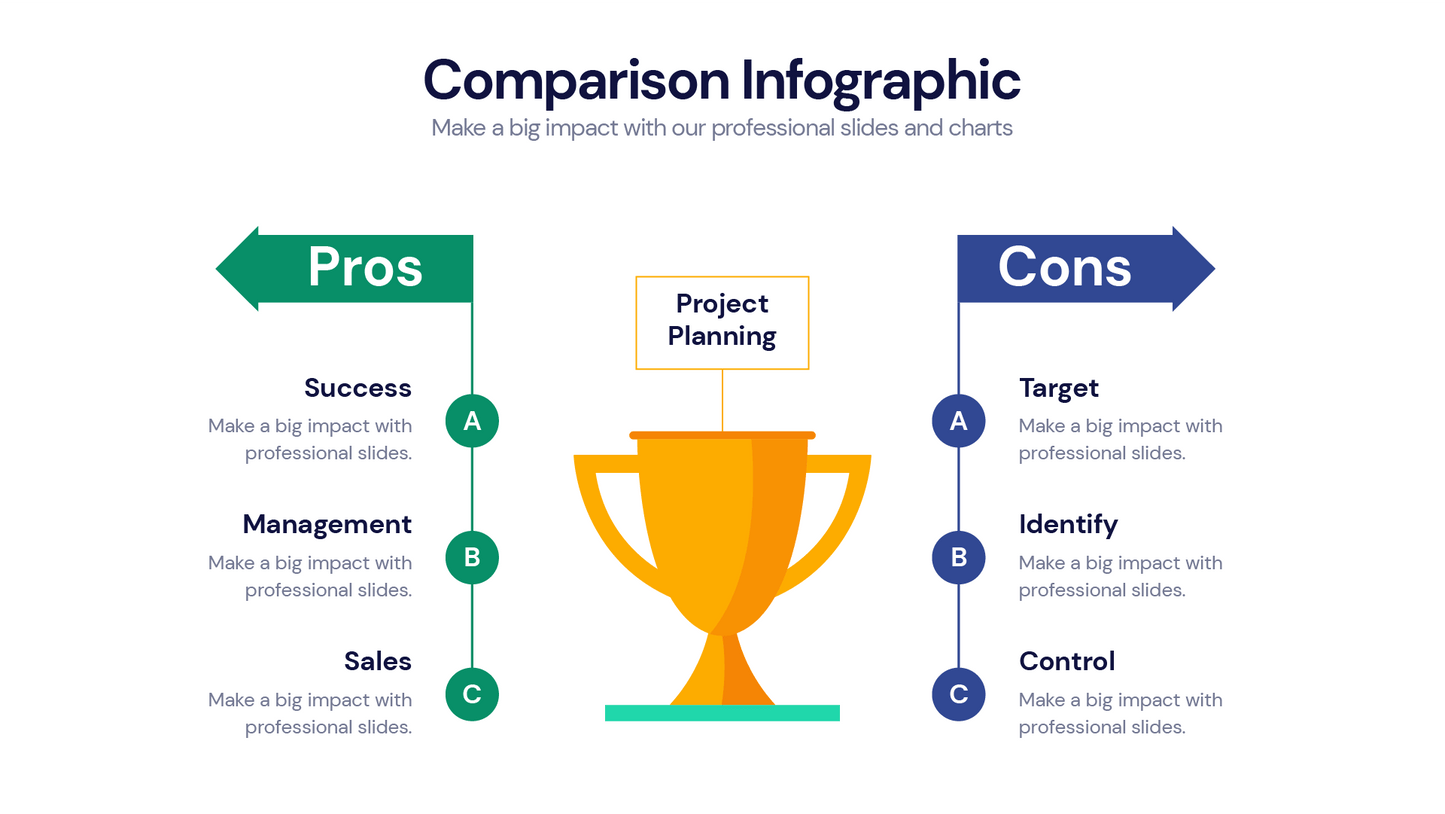 Comparison Infographic
Make a big impact with our professional slides and charts

Pros

Success
Make a big impact with professional slides.
A

Management
Make a big impact with professional slides.
B

Sales
Make a big impact with professional slides.
C

Project Planning

Cons

A
Target
Make a big impact with professional slides.

B
Identify
Make a big impact with professional slides.

C
Control
Make a big impact with professional slides.