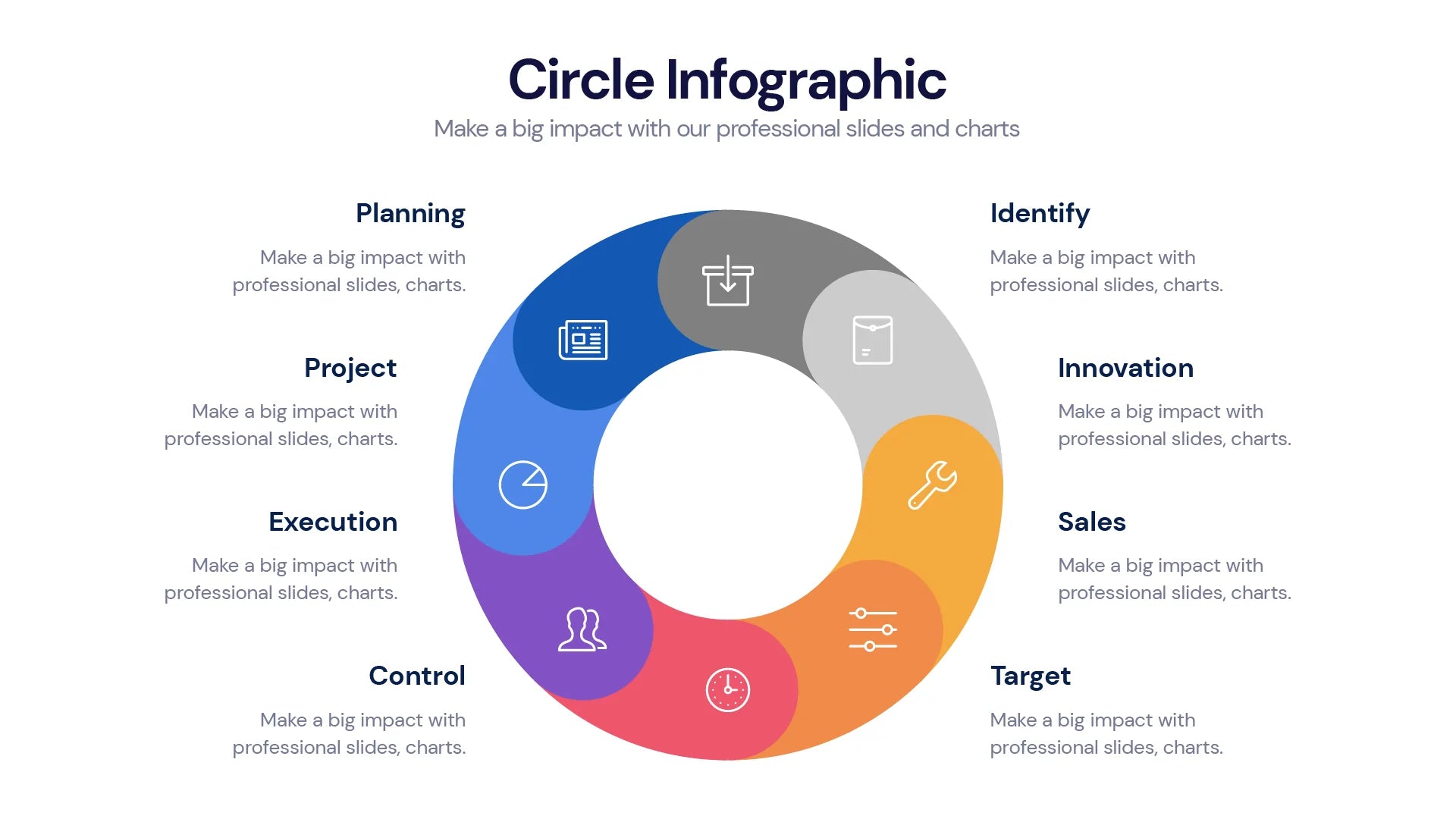 Circle Infographic

Make a big impact with our professional slides and charts

Planning

Make a big impact with professional slides, charts.

Project

Make a big impact with professional slides, charts.

Execution

Make a big impact with professional slides, charts.

Control

Make a big impact with professional slides, charts.

Identify

Make a big impact with professional slides, charts.

Innovation

Make a big impact with professional slides, charts.

Sales

Make a big impact with professional slides, charts.

Target

Make a big impact with professional slides, charts.