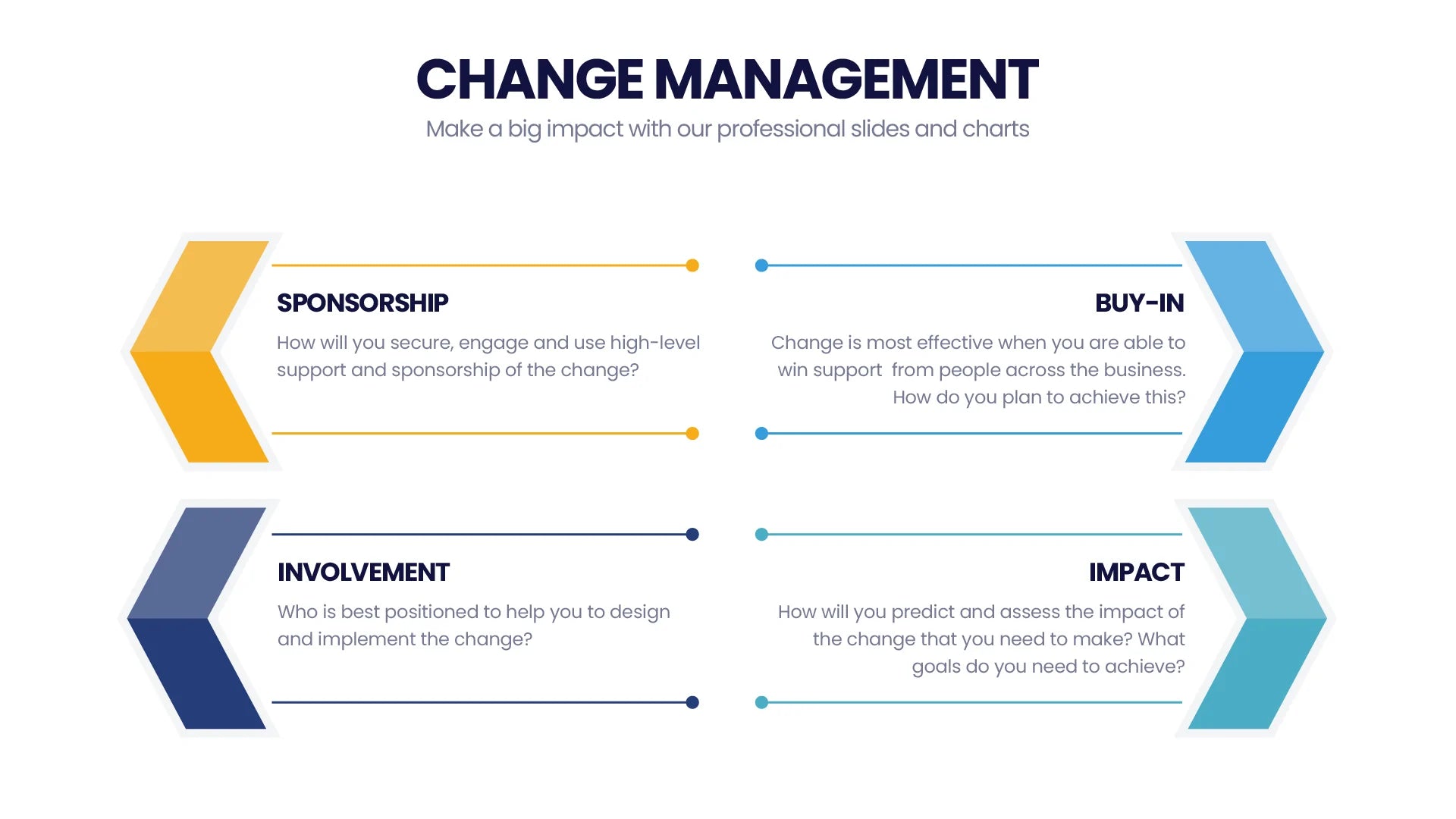 CHANGE MANAGEMENT
Make a big impact with our professional slides and charts

SPONSORSHIP
How will you secure, engage and use high-level support and sponsorship of the change?

BUY-IN
Change is most effective when you are able to win support from people across the business. How do you plan to achieve this?

INVOLVEMENT
Who is best positioned to help you to design and implement the change?

IMPACT
How will you predict and assess the impact of the change that you need to make? What goals do you need to achieve?