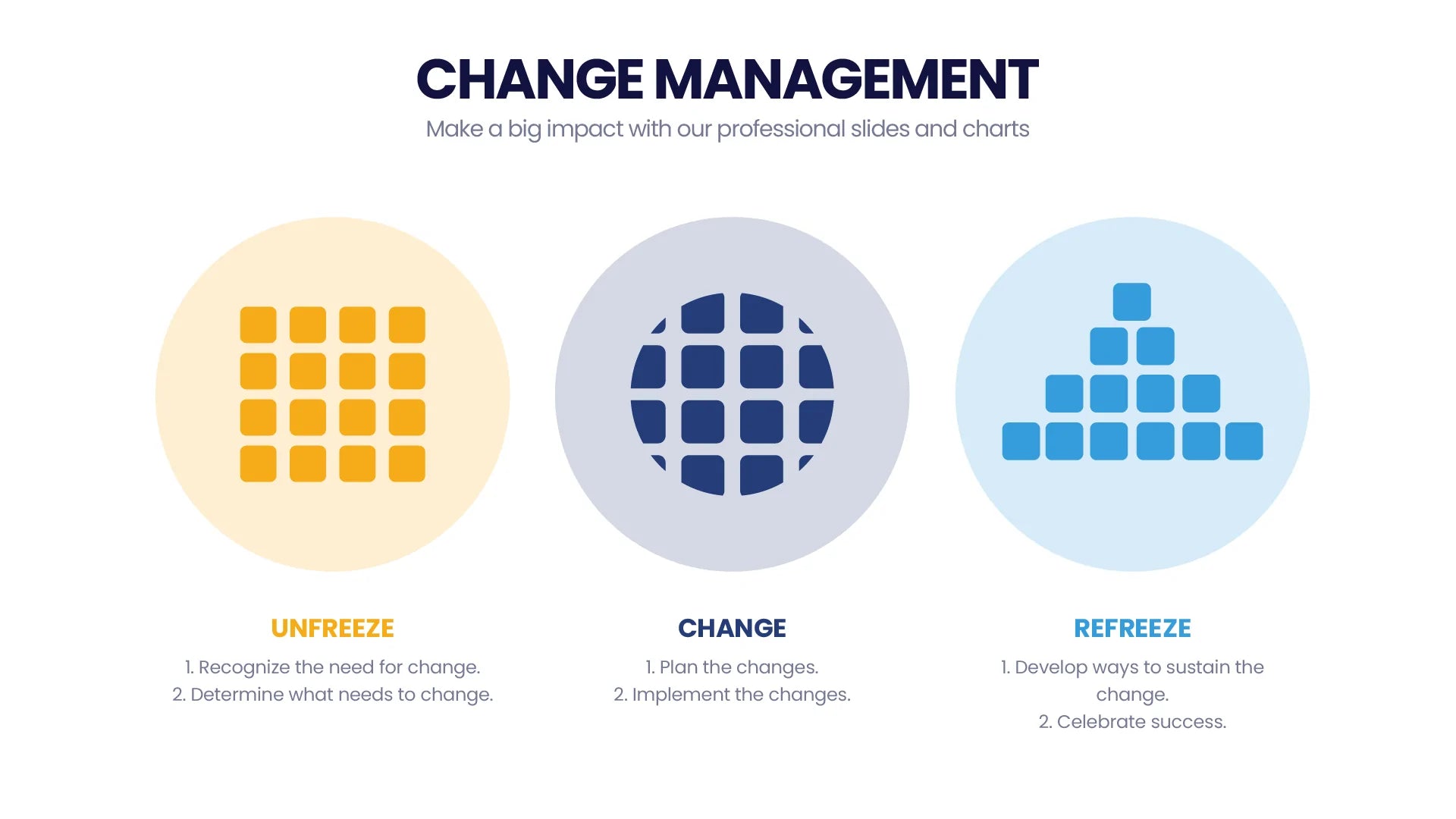 CHANGE MANAGEMENT

Make a big impact with our professional slides and charts

UNFREEZE

1. Recognize the need for change.
2. Determine what needs to change.

CHANGE

1. Plan the changes.
2. Implement the changes.

REFREEZE

1. Develop ways to sustain the change.
2. Celebrate success.