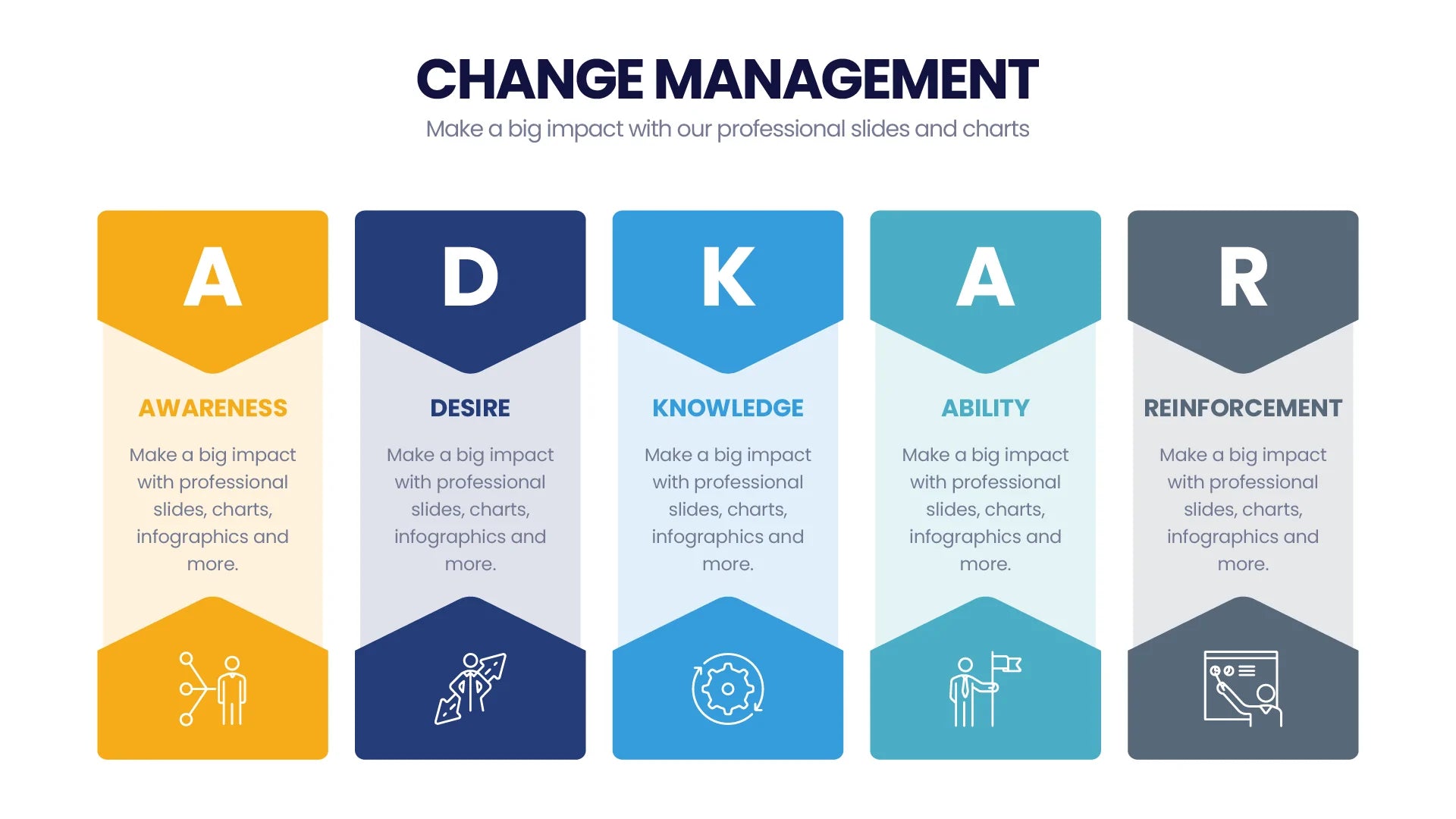 CHANGE MANAGEMENT

Make a big impact with our professional slides and charts

A

AWARENESS

Make a big impact with professional slides, charts, infographics and more.

D

DESIRE

Make a big impact with professional slides, charts, infographics and more.

K

KNOWLEDGE

Make a big impact with professional slides, charts, infographics and more.

A

ABILITY

Make a big impact with professional slides, charts, infographics and more.

R

REINFORCEMENT

Make a big impact with professional slides, charts, infographics and more.