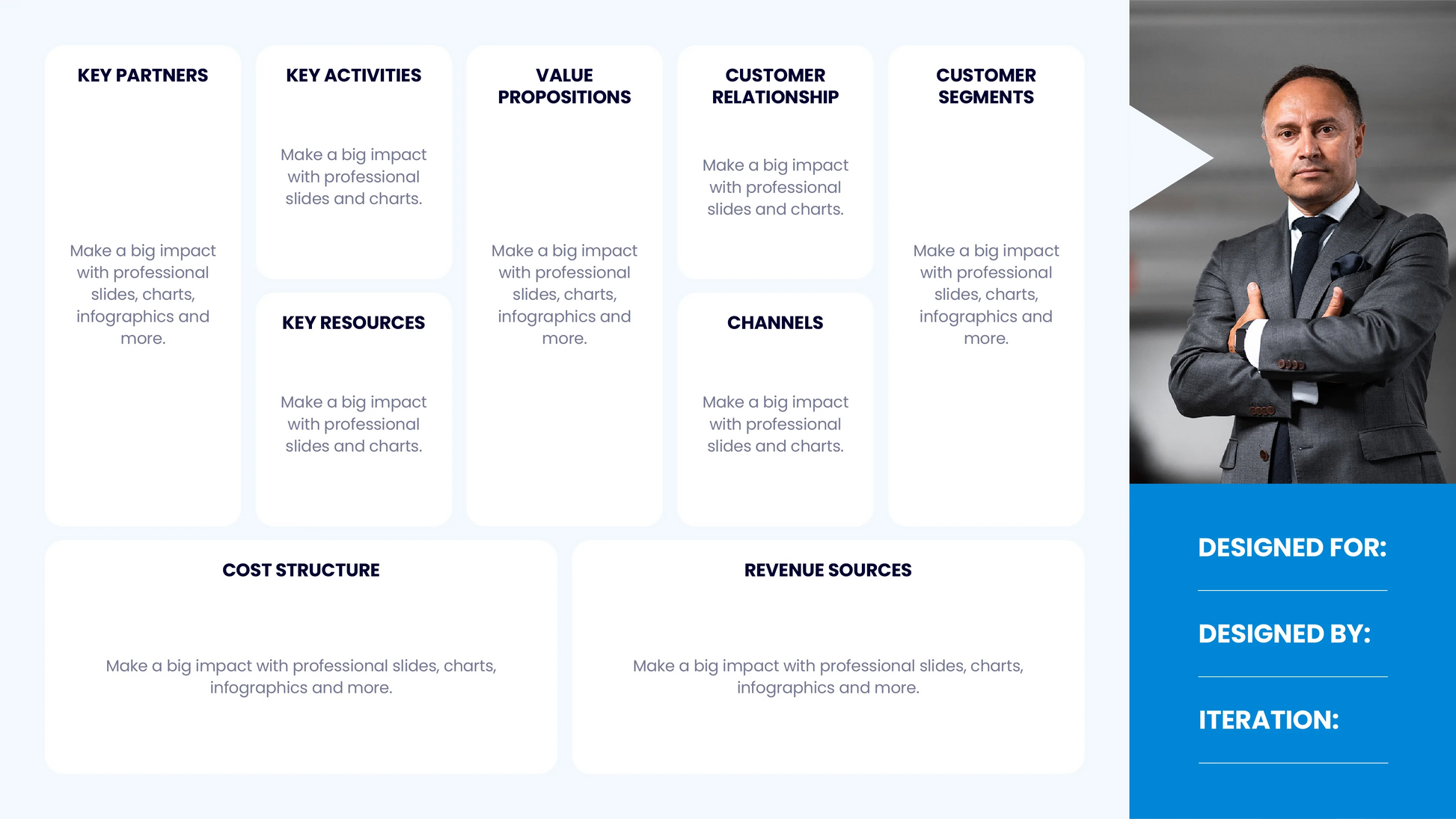 KEY PARTNERS

Make a big impact with professional slides, charts, infographics and more.

KEY ACTIVITIES

Make a big impact with professional slides and charts.

KEY RESOURCES

Make a big impact with professional slides and charts.

VALUE PROPOSITIONS

Make a big impact with professional slides, charts, infographics and more.

CUSTOMER RELATIONSHIP

Make a big impact with professional slides and charts.

CHANNELS

Make a big impact with professional slides and charts.

CUSTOMER SEGMENTS

Make a big impact with professional slides, charts, infographics and more.

COST STRUCTURE

Make a big impact with professional slides, charts, infographics and more.

REVENUE SOURCES

Make a big impact with professional slides, charts, infographics and more.

DESIGNED FOR:

DESIGNED BY:

ITERATION: