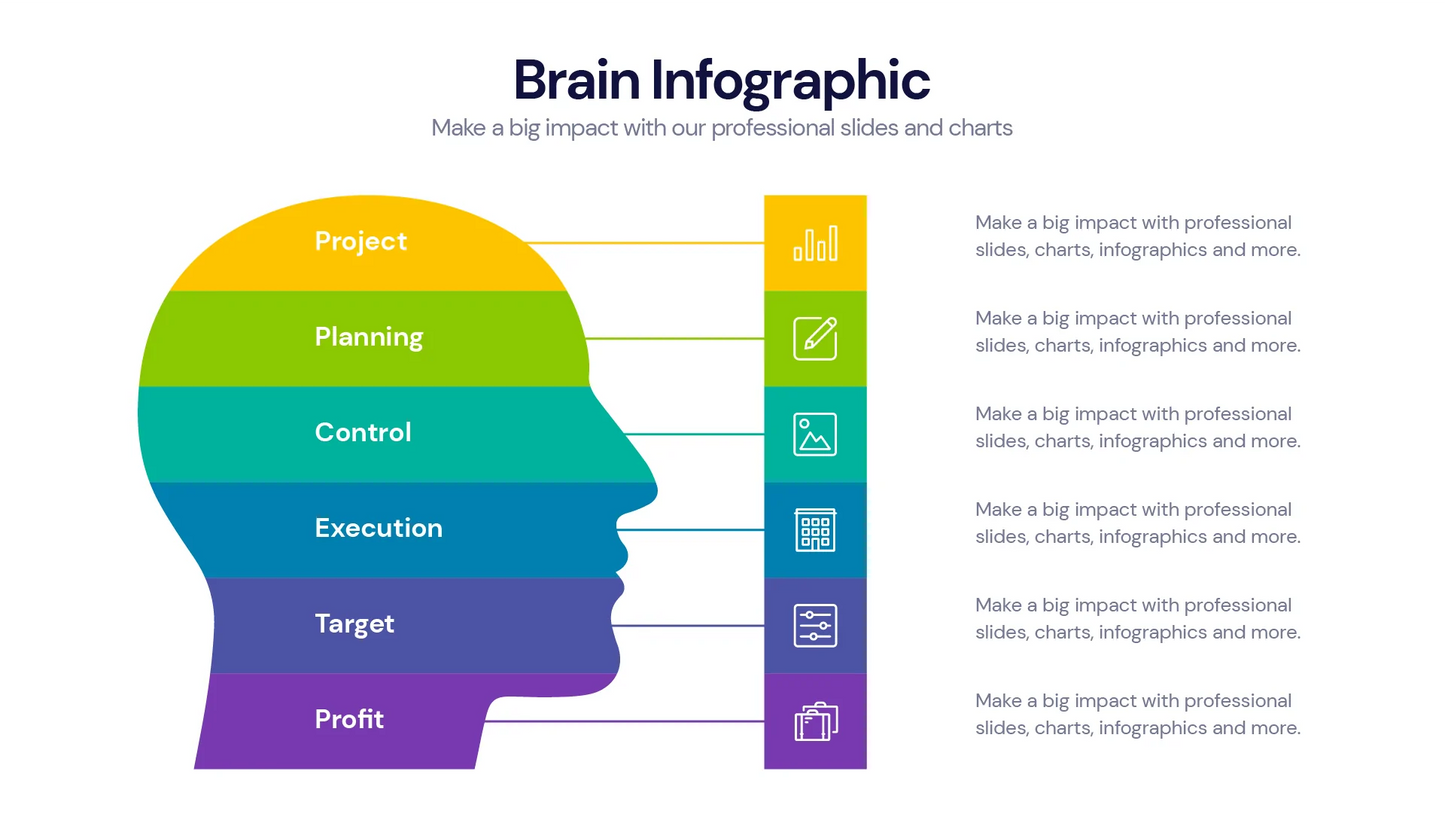 Brain Infographic
Make a big impact with our professional slides and charts

Project
Planning
Control
Execution
Target
Profit

Make a big impact with professional slides, charts, infographics and more.

Make a big impact with professional slides, charts, infographics and more.

Make a big impact with professional slides, charts, infographics and more.

Make a big impact with professional slides, charts, infographics and more.

Make a big impact with professional slides, charts, infographics and more.

Make a big impact with professional slides, charts, infographics and more.