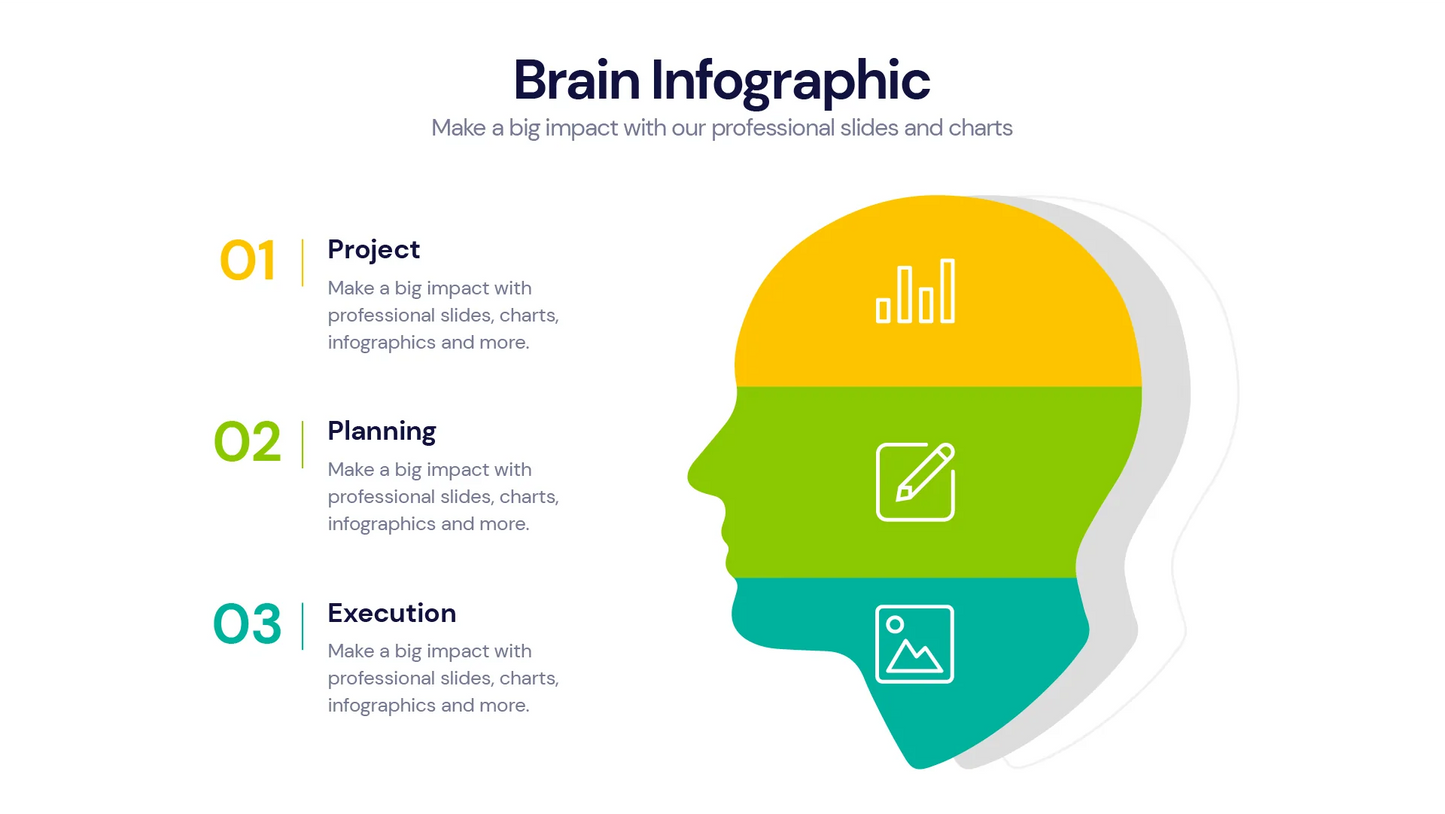 Brain Infographic
Make a big impact with our professional slides and charts

01
Project
Make a big impact with professional slides, charts, infographics and more.

02
Planning
Make a big impact with professional slides, charts, infographics and more.

03
Execution
Make a big impact with professional slides, charts, infographics and more.