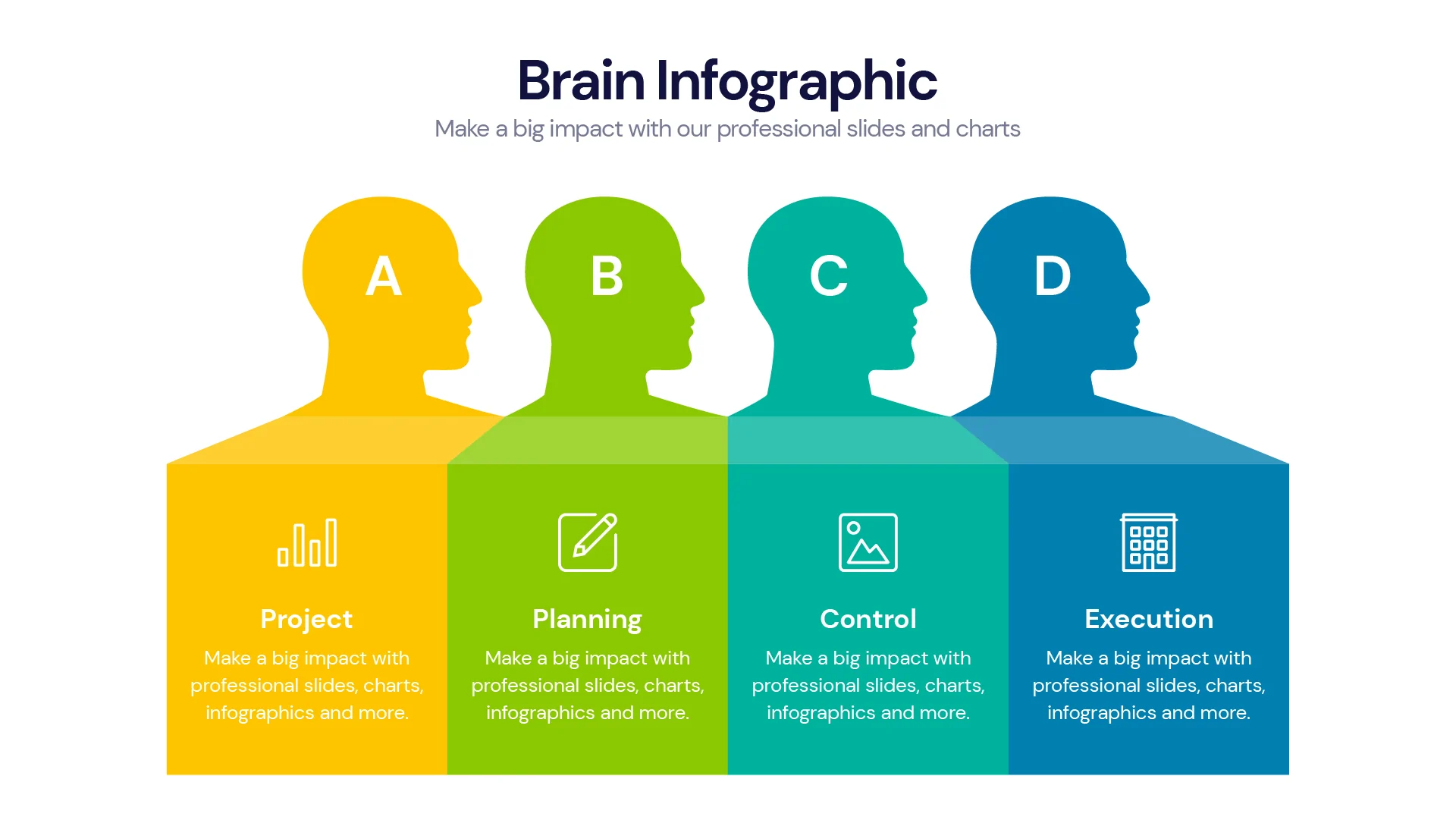 Brain Infographic

Make a big impact with our professional slides and charts

A

B

C

D

Project

Make a big impact with professional slides, charts, infographics and more.

Planning

Make a big impact with professional slides, charts, infographics and more.

Control

Make a big impact with professional slides, charts, infographics and more.

Execution

Make a big impact with professional slides, charts, infographics and more.