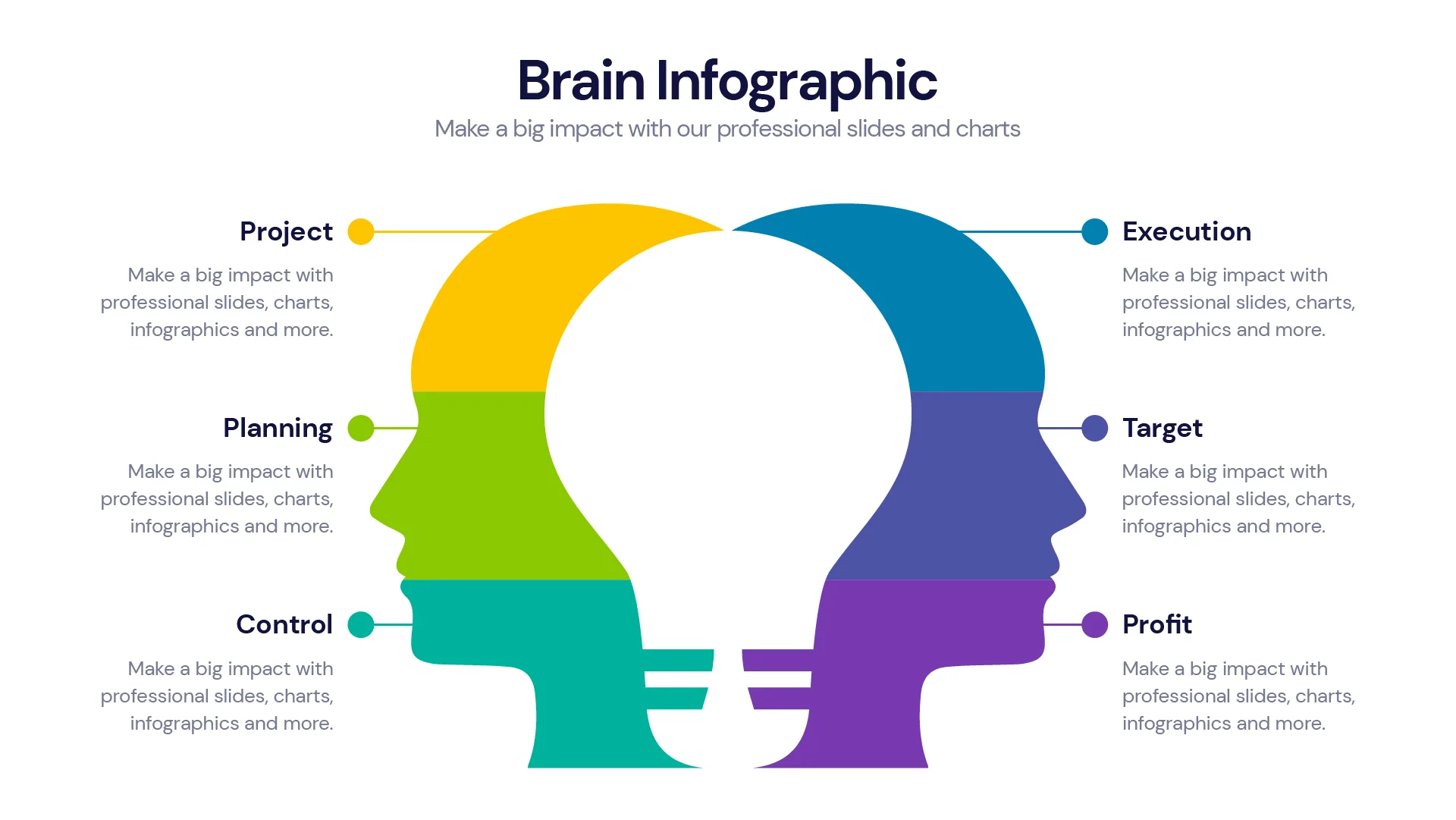 Brain Infographic
Make a big impact with our professional slides and charts

Project
Make a big impact with professional slides, charts, infographics and more.

Planning
Make a big impact with professional slides, charts, infographics and more.

Control
Make a big impact with professional slides, charts, infographics and more.

Execution
Make a big impact with professional slides, charts, infographics and more.

Target
Make a big impact with professional slides, charts, infographics and more.

Profit
Make a big impact with professional slides, charts, infographics and more.