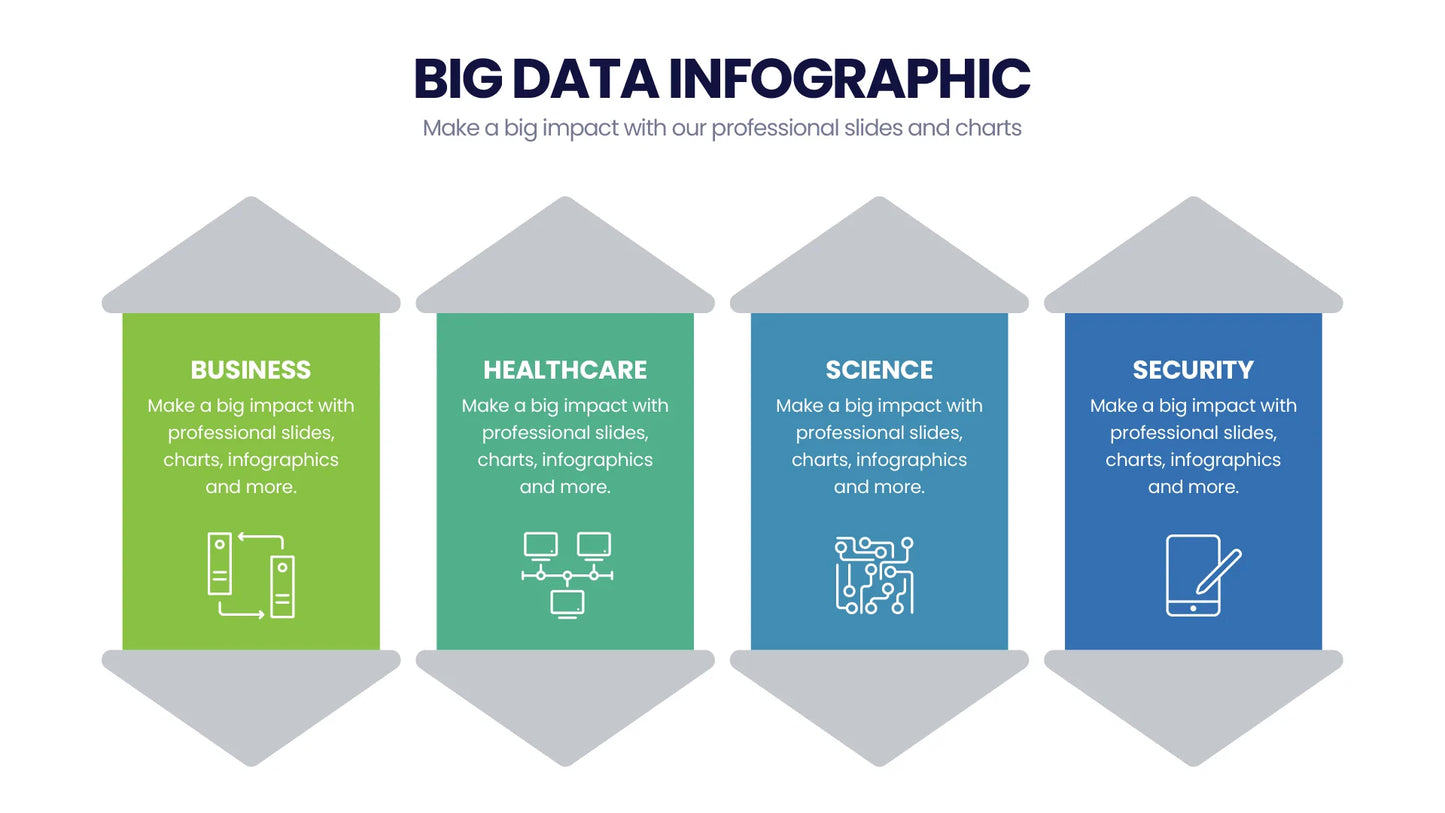 BIG DATA INFOGRAPHIC

Make a big impact with our professional slides and charts

BUSINESS

Make a big impact with professional slides, charts, infographics and more.

HEALTHCARE

Make a big impact with professional slides, charts, infographics and more.

SCIENCE

Make a big impact with professional slides, charts, infographics and more.

SECURITY

Make a big impact with professional slides, charts, infographics and more.