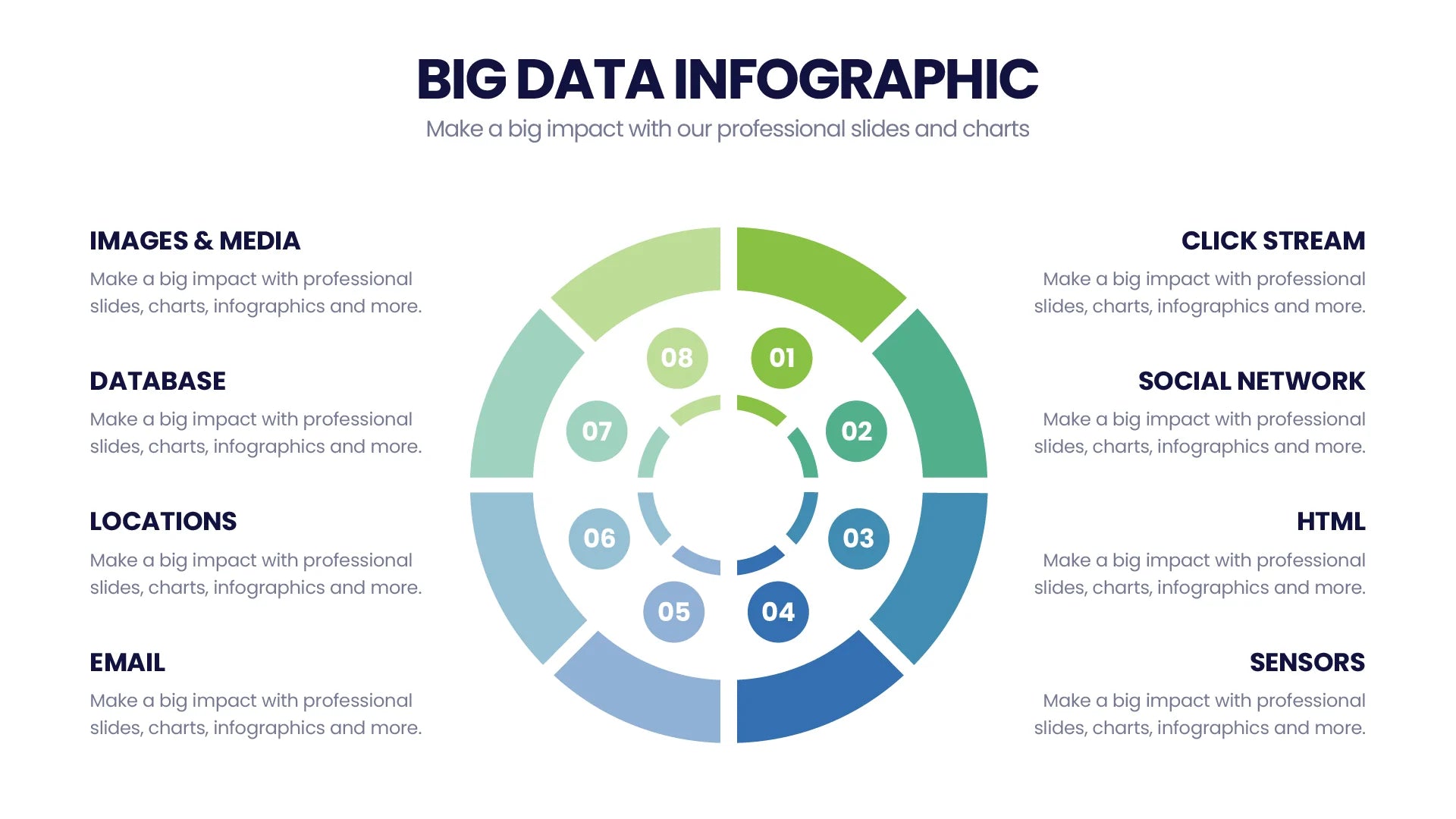 BIG DATA INFOGRAPHIC

Make a big impact with our professional slides and charts

IMAGES & MEDIA

Make a big impact with professional slides, charts, infographics and more.

DATABASE

Make a big impact with professional slides, charts, infographics and more.

LOCATIONS

Make a big impact with professional slides, charts, infographics and more.

EMAIL

Make a big impact with professional slides, charts, infographics and more.

08

01

07

02

06

03

05

04

CLICK STREAM

Make a big impact with professional slides, charts, infographics and more.

SOCIAL NETWORK

Make a big impact with professional slides, charts, infographics and more.

HTML

Make a big impact with professional slides, charts, infographics and more.

SENSORS

Make a big impact with professional slides, charts, infographics and more.