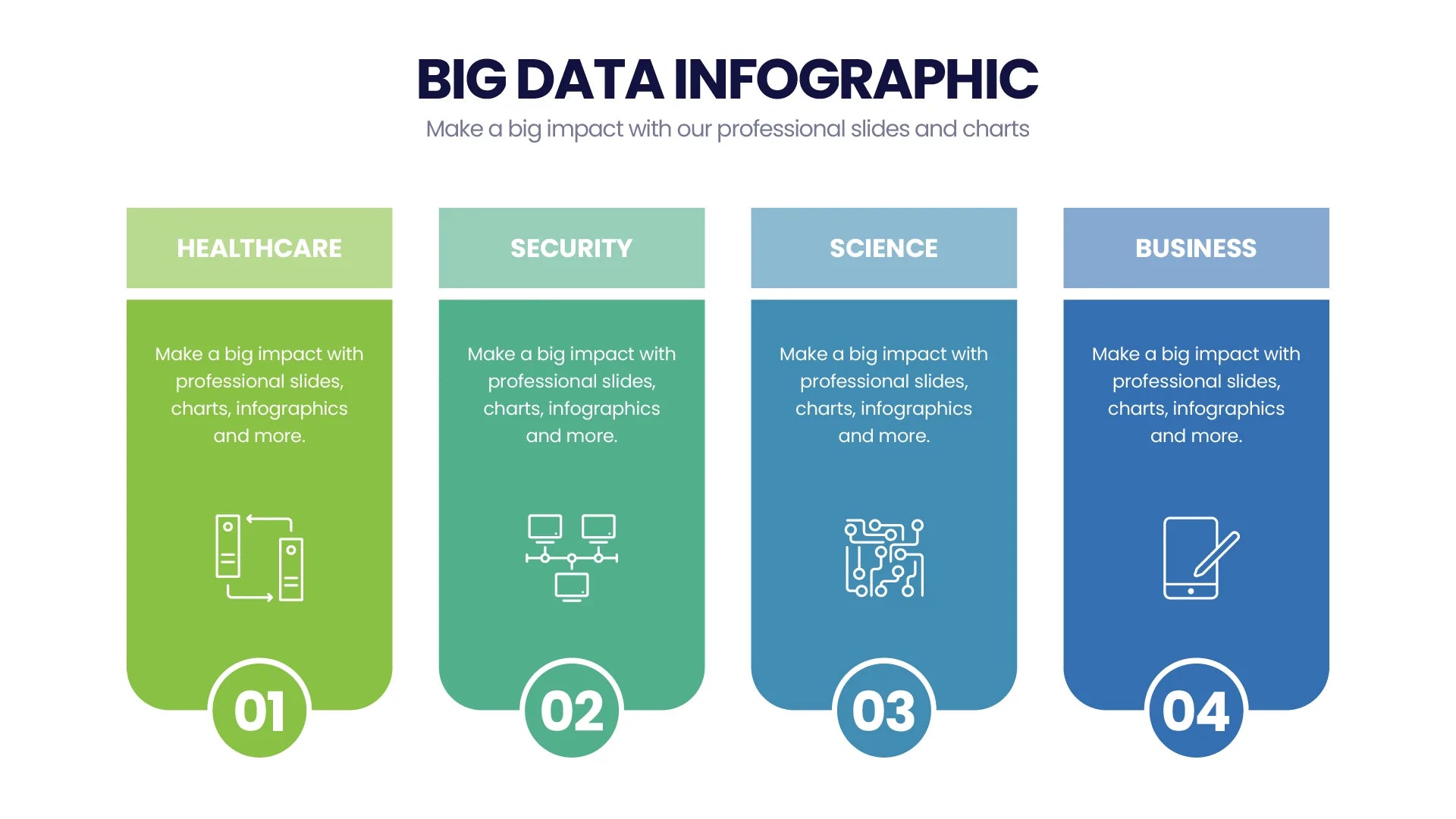 BIG DATA INFOGRAPHIC
Make a big impact with our professional slides and charts

HEALTHCARE

Make a big impact with professional slides, charts, infographics and more.

01

SECURITY

Make a big impact with professional slides, charts, infographics and more.

02

SCIENCE

Make a big impact with professional slides, charts, infographics and more.

03

BUSINESS

Make a big impact with professional slides, charts, infographics and more.

04