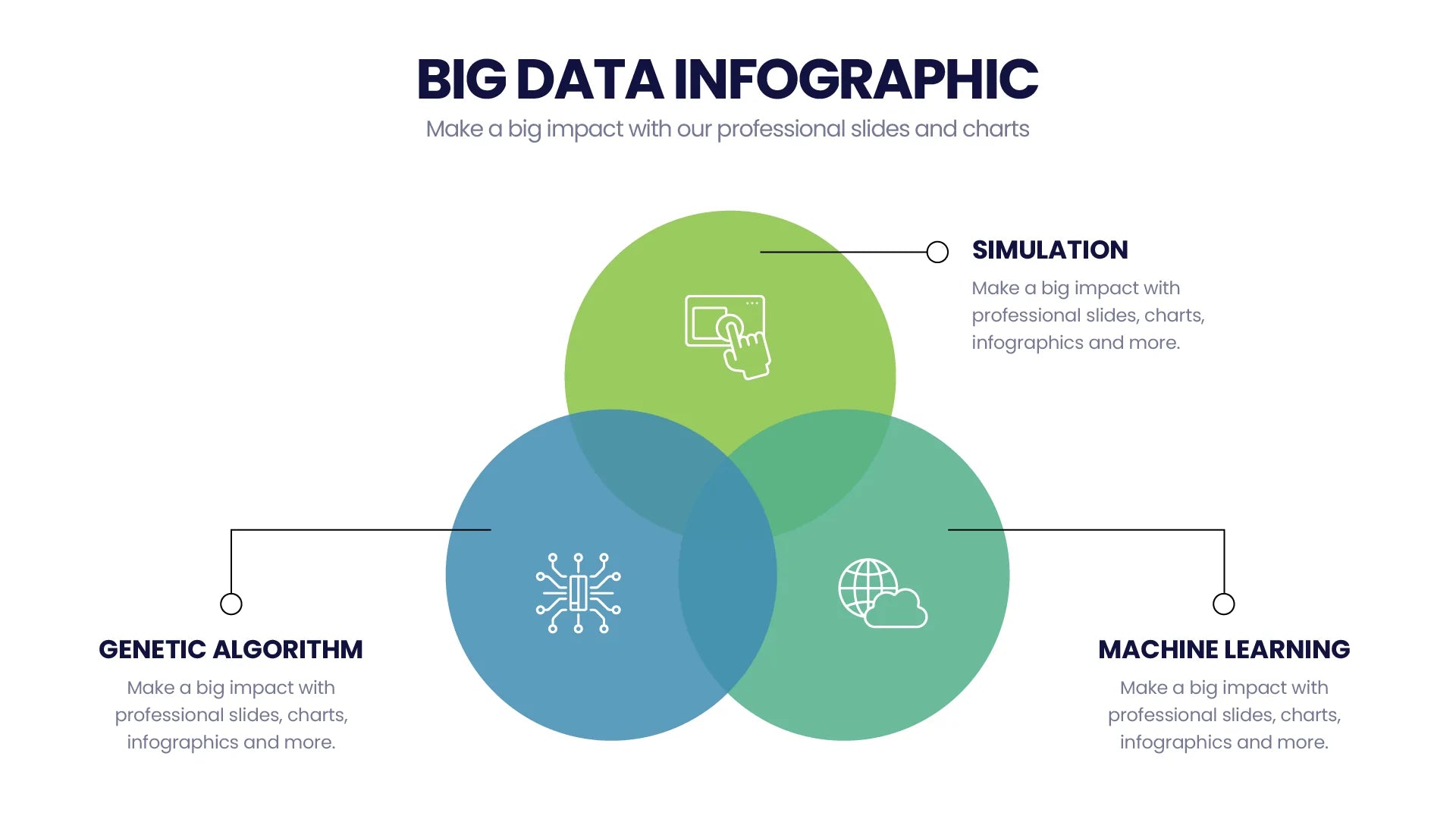 BIG DATA INFOGRAPHIC

Make a big impact with our professional slides and charts

SIMULATION

Make a big impact with professional slides, charts, infographics and more.

GENETIC ALGORITHM

Make a big impact with professional slides, charts, infographics and more.

MACHINE LEARNING

Make a big impact with professional slides, charts, infographics and more.