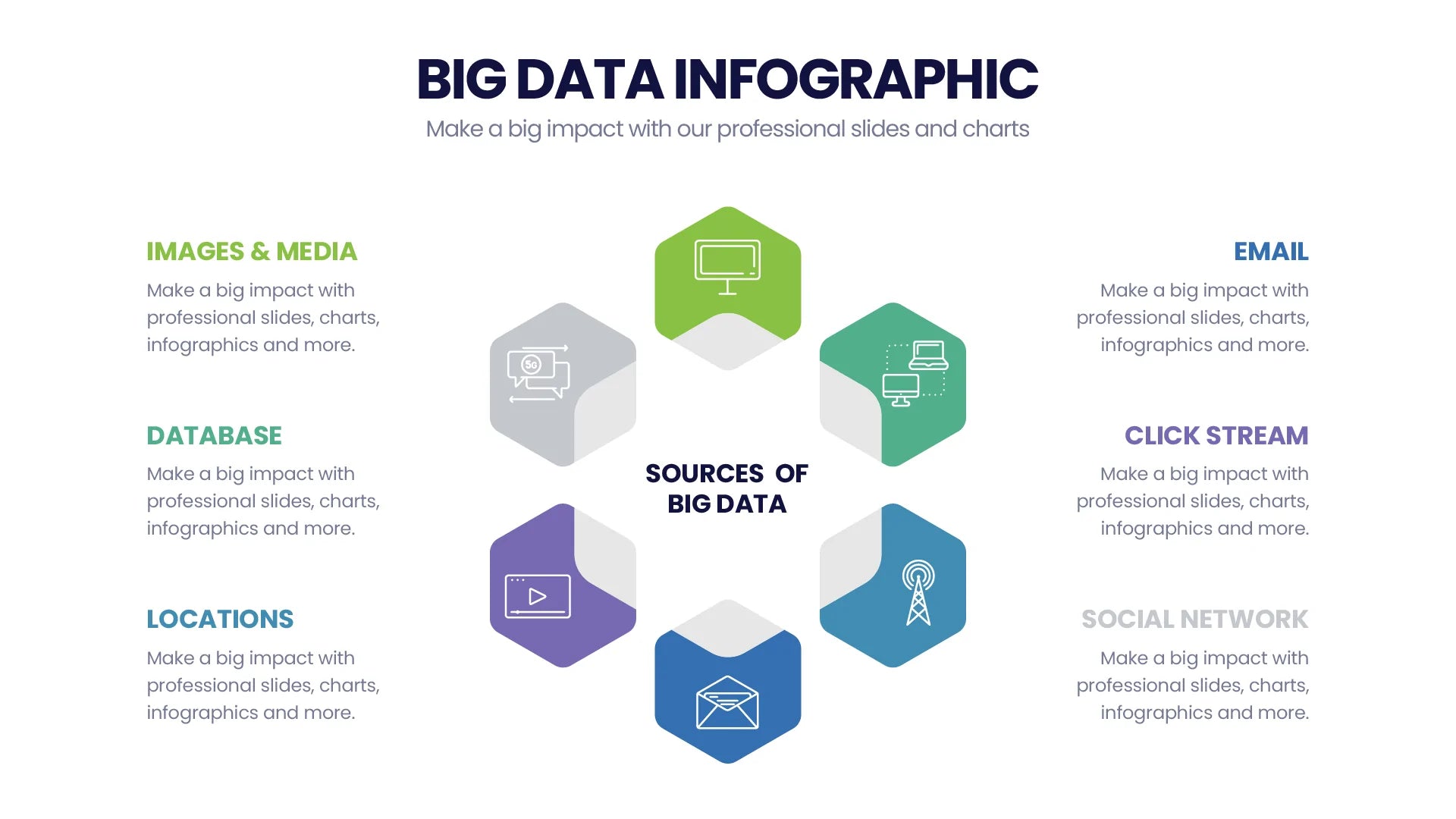 BIG DATA INFOGRAPHIC

Make a big impact with our professional slides and charts

IMAGES & MEDIA

Make a big impact with professional slides, charts, infographics and more.

DATABASE

Make a big impact with professional slides, charts, infographics and more.

LOCATIONS

Make a big impact with professional slides, charts, infographics and more.

5G

SOURCES OF BIG DATA

EMAIL

Make a big impact with professional slides, charts, infographics and more.

CLICK STREAM

Make a big impact with professional slides, charts, infographics and more.

SOCIAL NETWORK

Make a big impact with professional slides, charts, infographics and more.