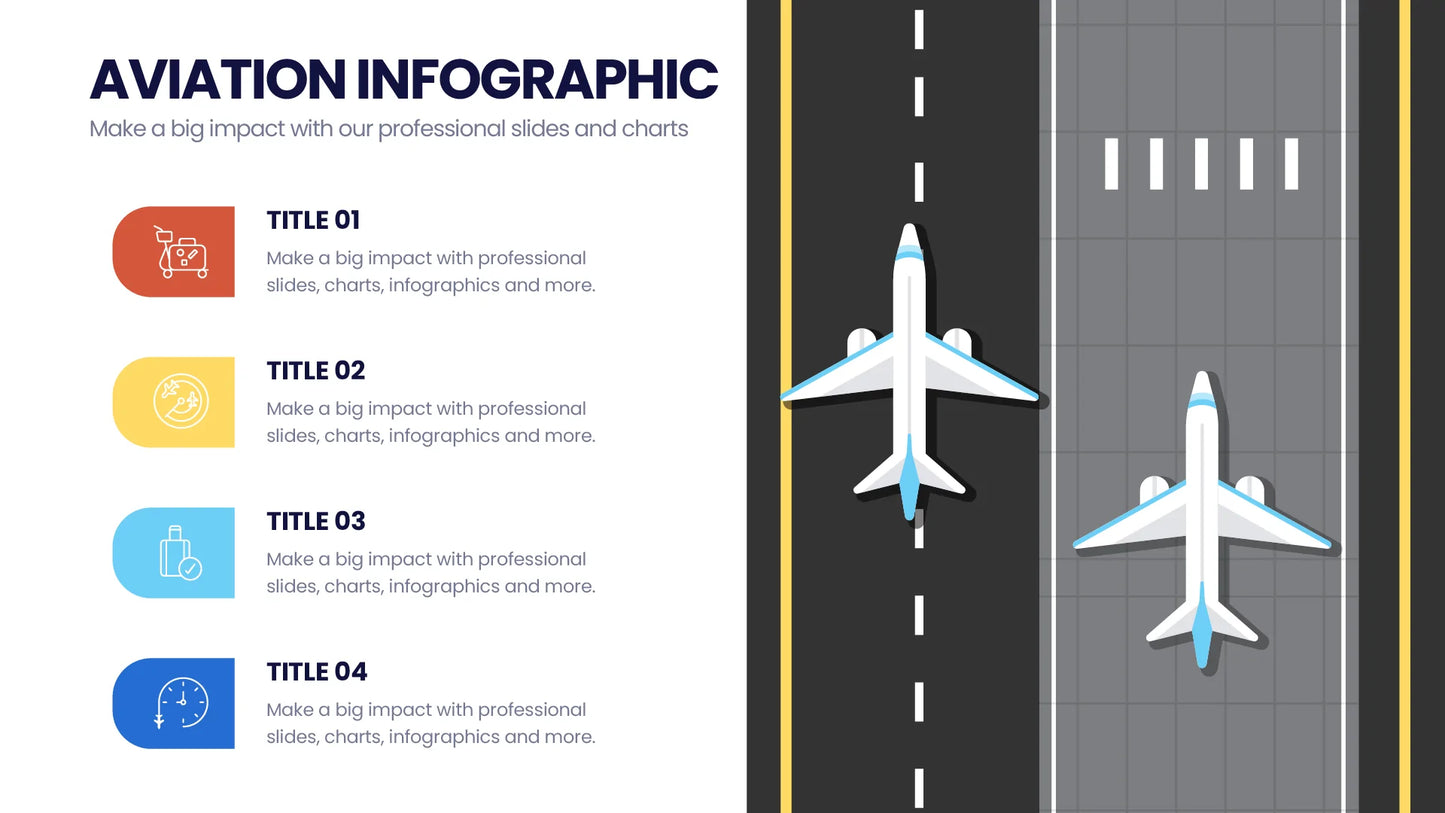 AVIATION INFOGRAPHIC
Make a big impact with our professional slides and charts

TITLE 01
Make a big impact with professional slides, charts, infographics and more.

TITLE 02
Make a big impact with professional slides, charts, infographics and more.

TITLE 03
Make a big impact with professional slides, charts, infographics and more.

TITLE 04
Make a big impact with professional slides, charts, infographics and more.