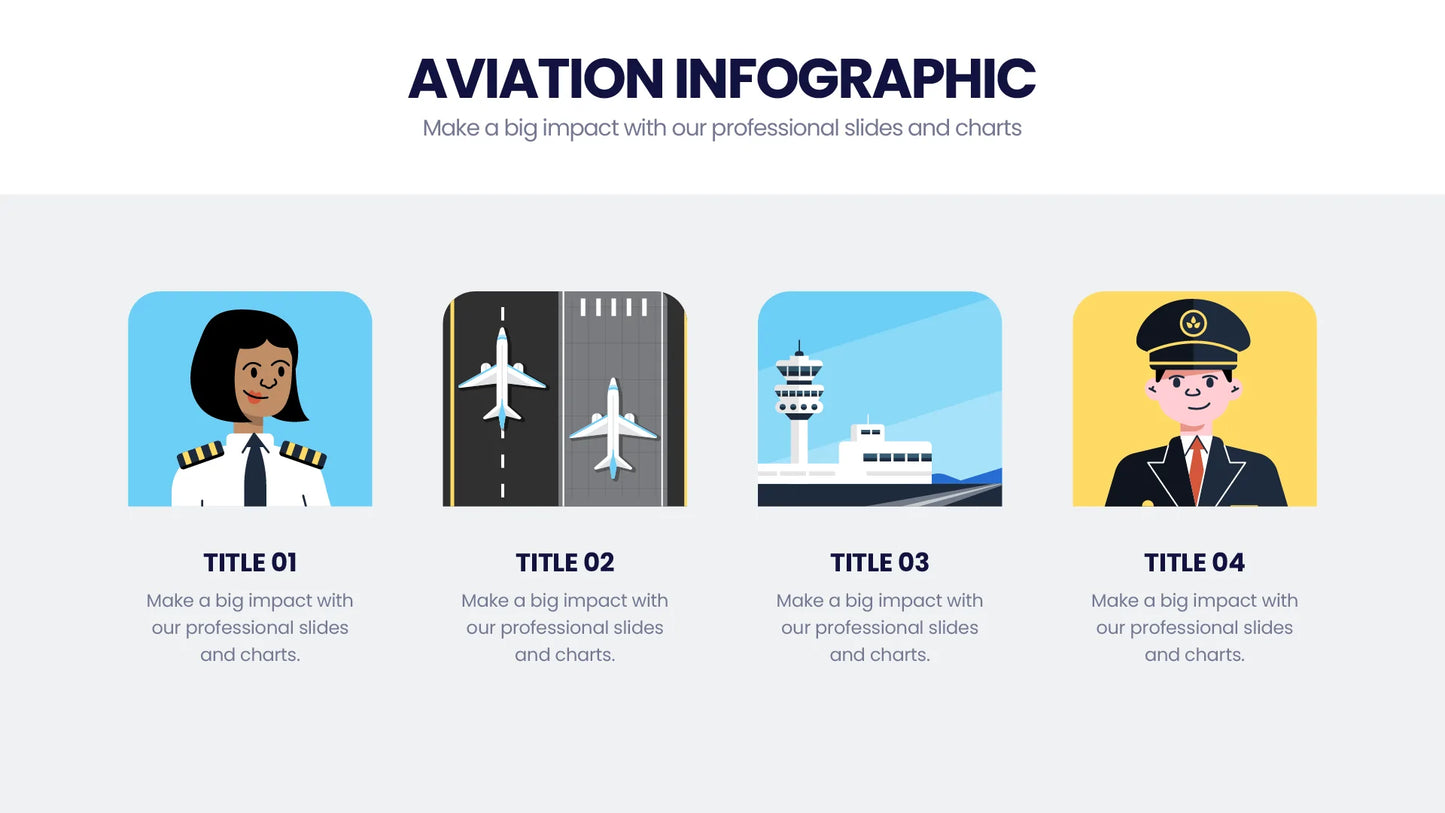 AVIATION INFOGRAPHIC
Make a big impact with our professional slides and charts

TITLE 01
Make a big impact with our professional slides and charts.

TITLE 02
Make a big impact with our professional slides and charts.

TITLE 03
Make a big impact with our professional slides and charts.

TITLE 04
Make a big impact with our professional slides and charts.