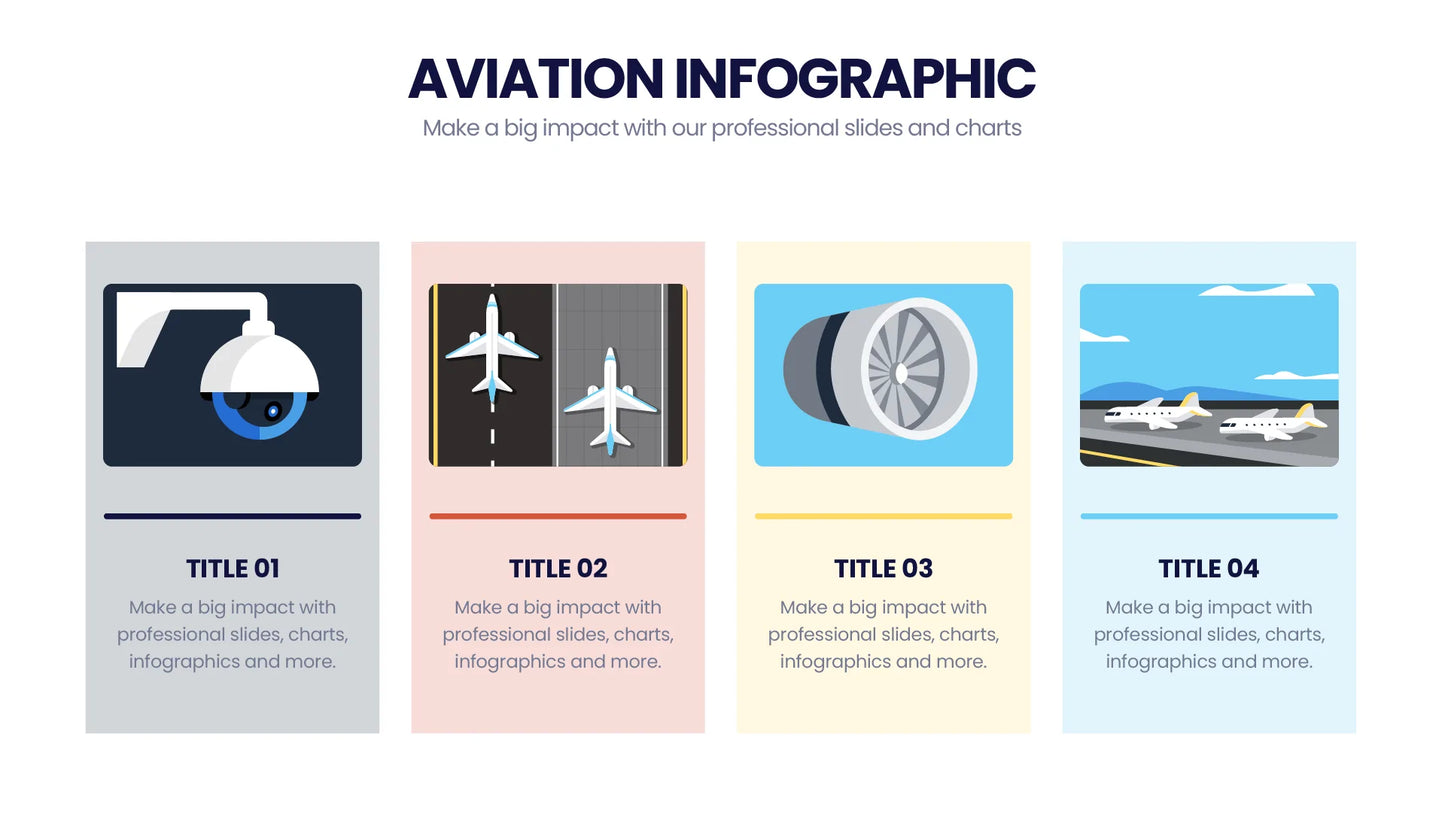 AVIATION INFOGRAPHIC

Make a big impact with our professional slides and charts

TITLE 01

Make a big impact with professional slides, charts, infographics and more.

TITLE 02

Make a big impact with professional slides, charts, infographics and more.

TITLE 03

Make a big impact with professional slides, charts, infographics and more.

TITLE 04

Make a big impact with professional slides, charts, infographics and more.