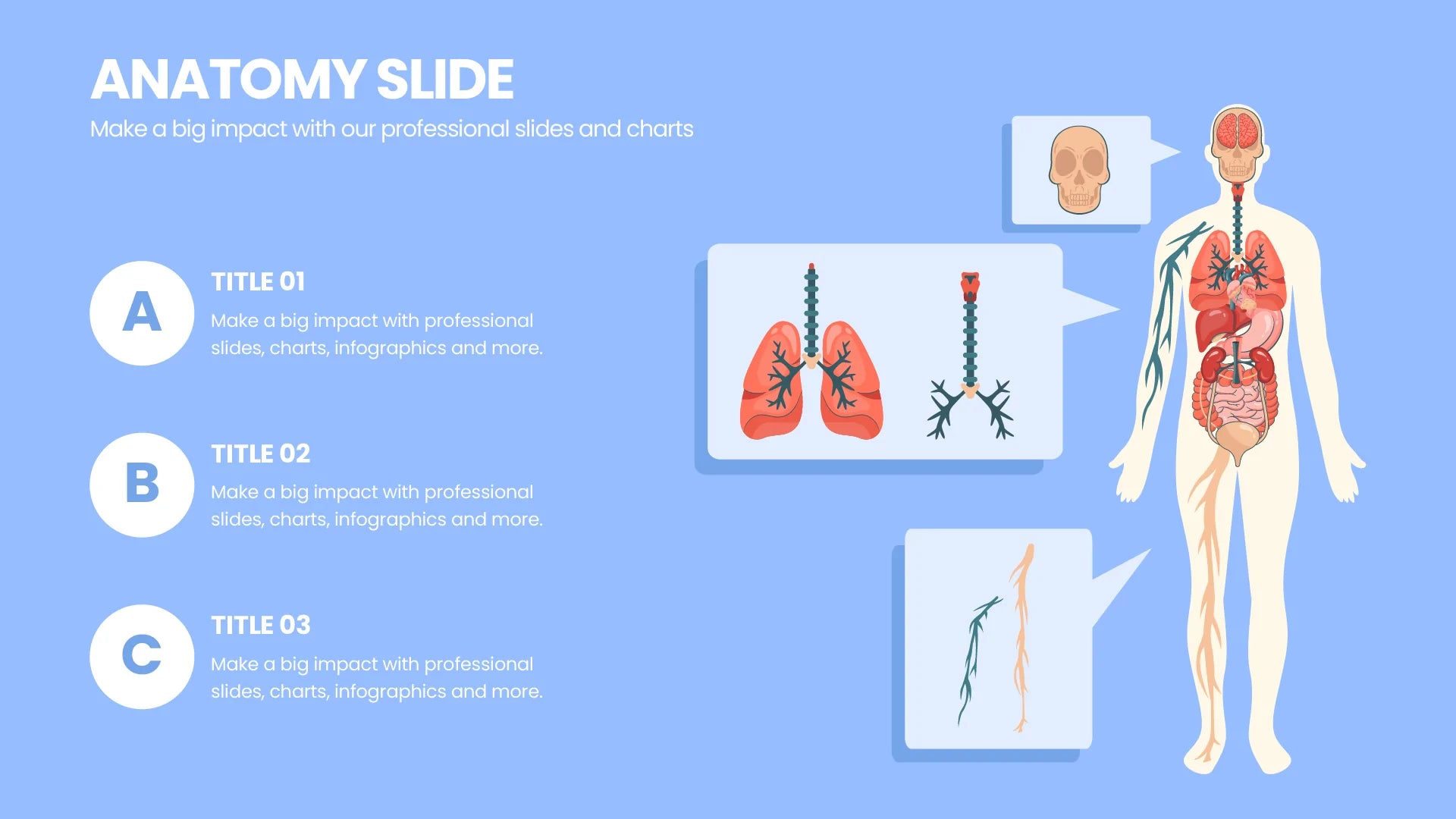 ANATOMY SLIDE
Make a big impact with our professional slides and charts

A

TITLE 01
Make a big impact with professional slides, charts, infographics and more.

B

TITLE 02
Make a big impact with professional slides, charts, infographics and more.

C

TITLE 03
Make a big impact with professional slides, charts, infographics and more.