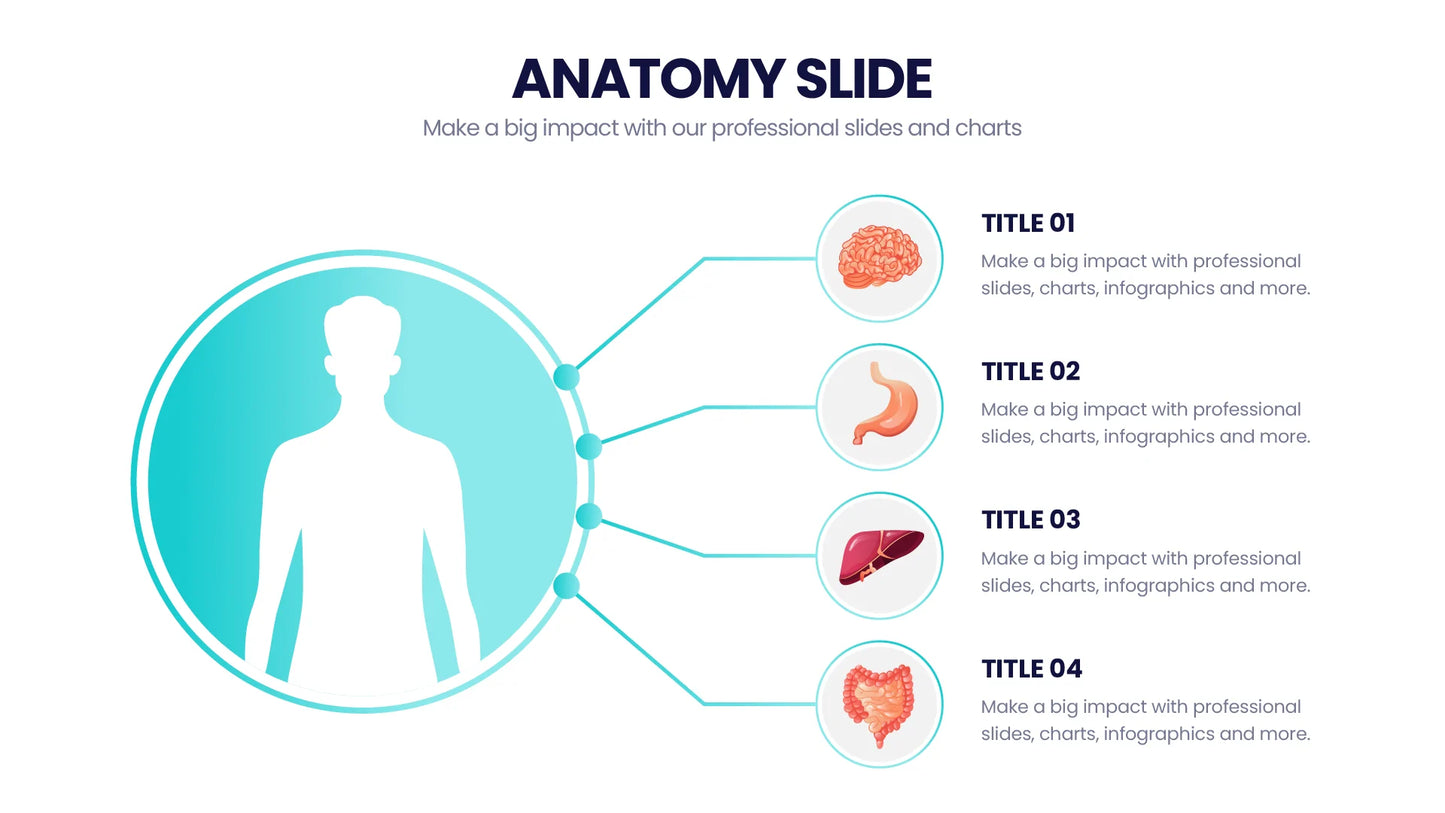 ANATOMY SLIDE

Make a big impact with our professional slides and charts

TITLE 01

Make a big impact with professional slides, charts, infographics and more.

TITLE 02

Make a big impact with professional slides, charts, infographics and more.

TITLE 03

Make a big impact with professional slides, charts, infographics and more.

TITLE 04

Make a big impact with professional slides, charts, infographics and more.