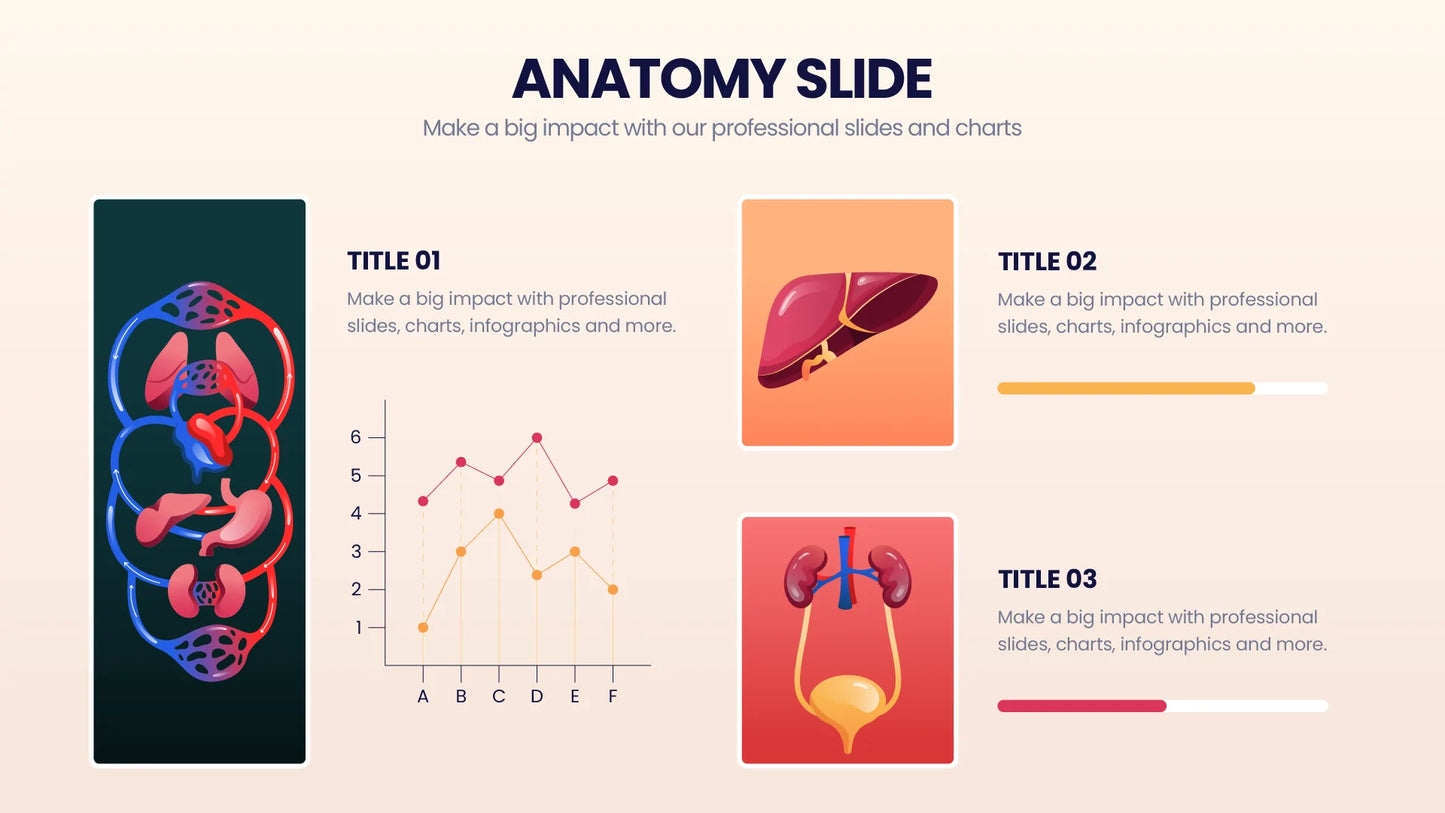 ANATOMY SLIDE

Make a big impact with our professional slides and charts

TITLE 01

Make a big impact with professional slides, charts, infographics and more.

6
5
4
3
2
1

A B C D E F

TITLE 02

Make a big impact with professional slides, charts, infographics and more.

TITLE 03

Make a big impact with professional slides, charts, infographics and more.