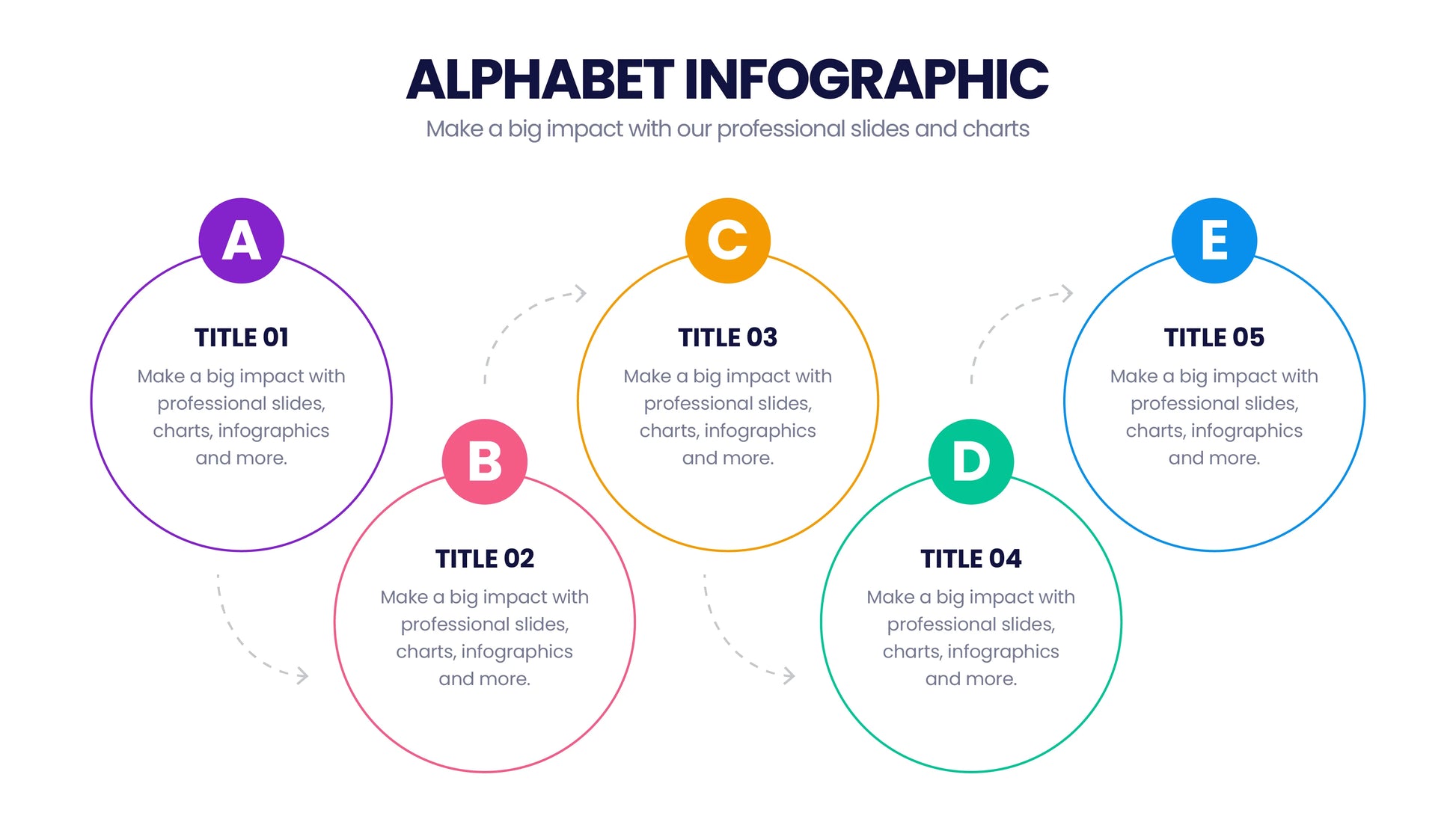 ALPHABET INFOGRAPHIC
Make a big impact with our professional slides and charts

A
TITLE 01
Make a big impact with professional slides, charts, infographics and more.

B
TITLE 02
Make a big impact with professional slides, charts, infographics and more.

C
TITLE 03
Make a big impact with professional slides, charts, infographics and more.

D
TITLE 04
Make a big impact with professional slides, charts, infographics and more.

E
TITLE 05
Make a big impact with professional slides, charts, infographics and more.