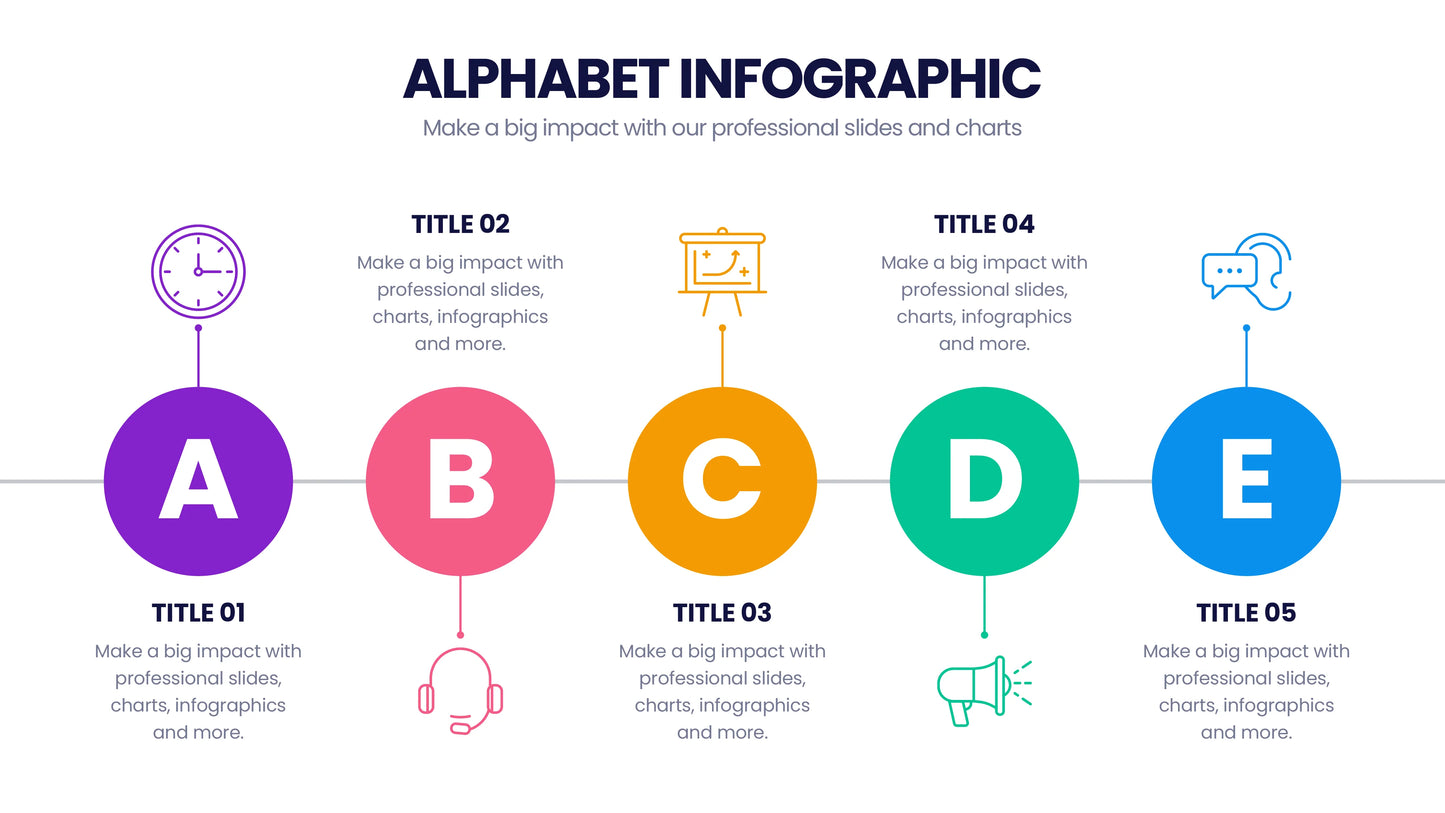 ALPHABET INFOGRAPHIC

Make a big impact with our professional slides and charts

TITLE 02

Make a big impact with professional slides, charts, infographics and more.

TITLE 04

Make a big impact with professional slides, charts, infographics and more.

A

B

C

D

E

TITLE 01

Make a big impact with professional slides, charts, infographics and more.

TITLE 03

Make a big impact with professional slides, charts, infographics and more.

TITLE 05

Make a big impact with professional slides, charts, infographics and more.